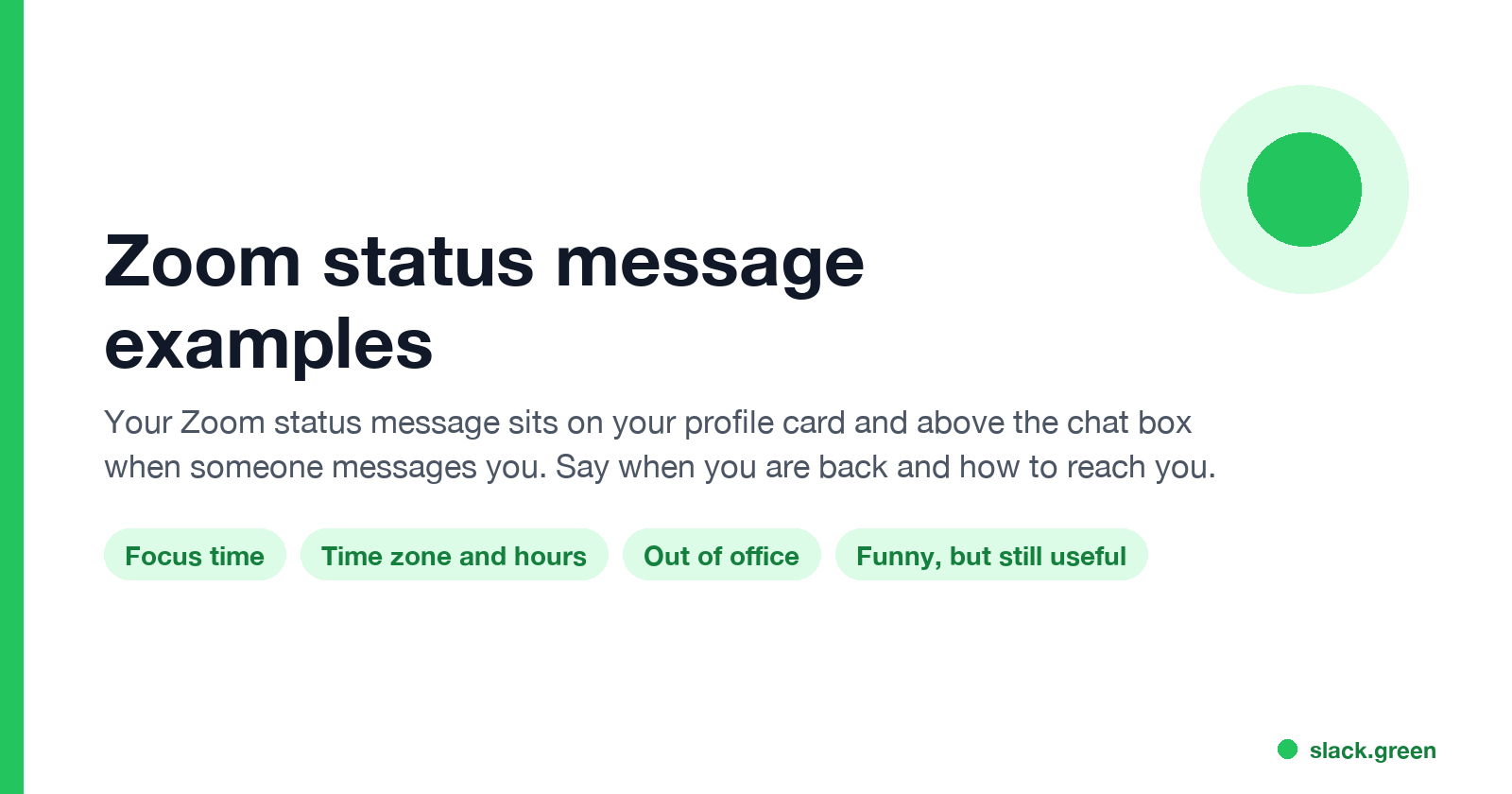 Zoom status message examples

Your Zoom status message sits on your profile card and above the chat box when someone messages you. Say when you are back and how to reach you.

Focus time
Time zone and hours
Out of office
Funny, but still useful

slack.green