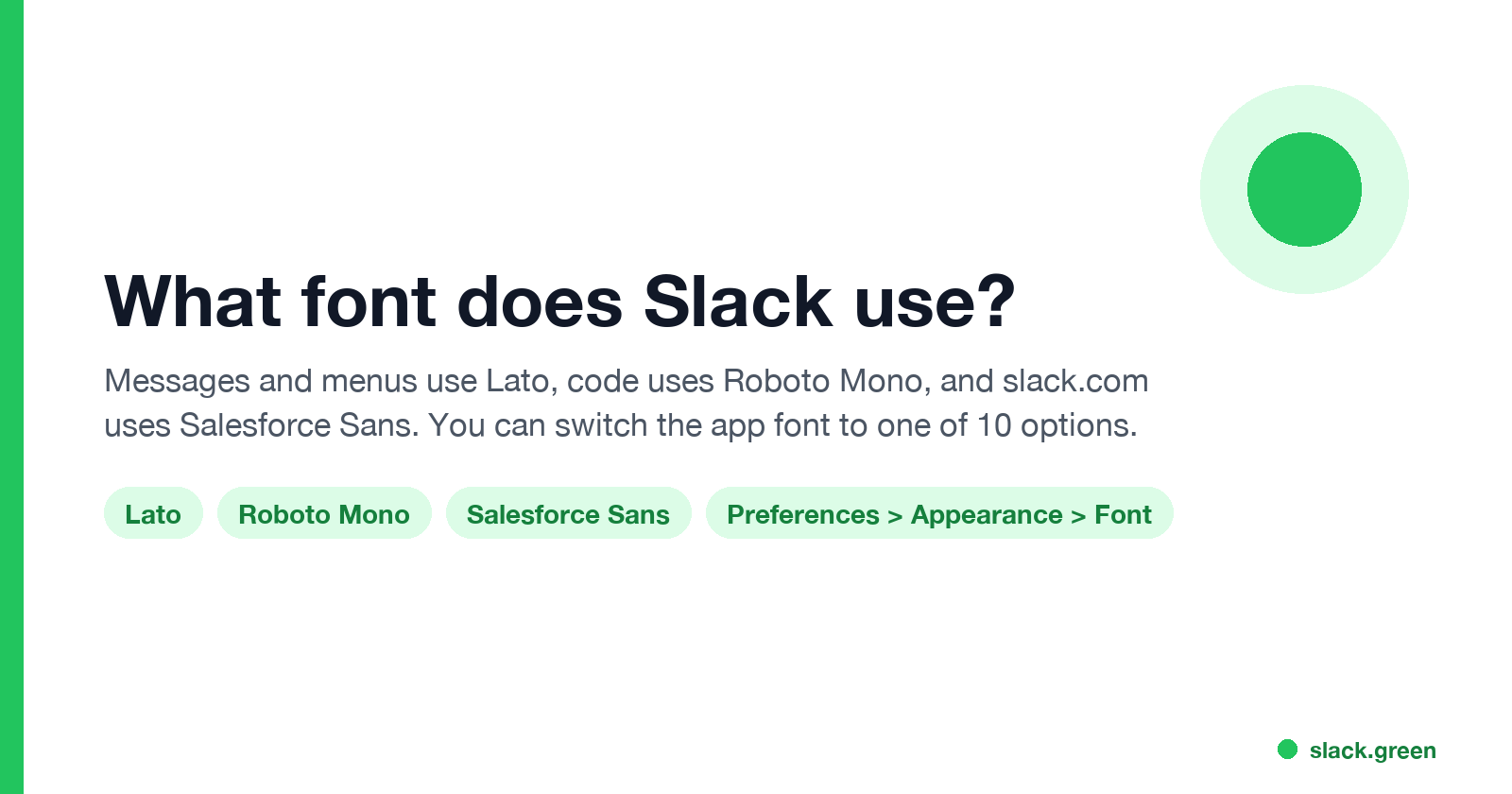 What font does Slack use?

Messages and menus use Lato, code uses Roboto Mono, and slack.com uses Salesforce Sans. You can switch the app font to one of 10 options.

Lato

Roboto Mono

Salesforce Sans

Preferences > Appearance > Font

slack.green