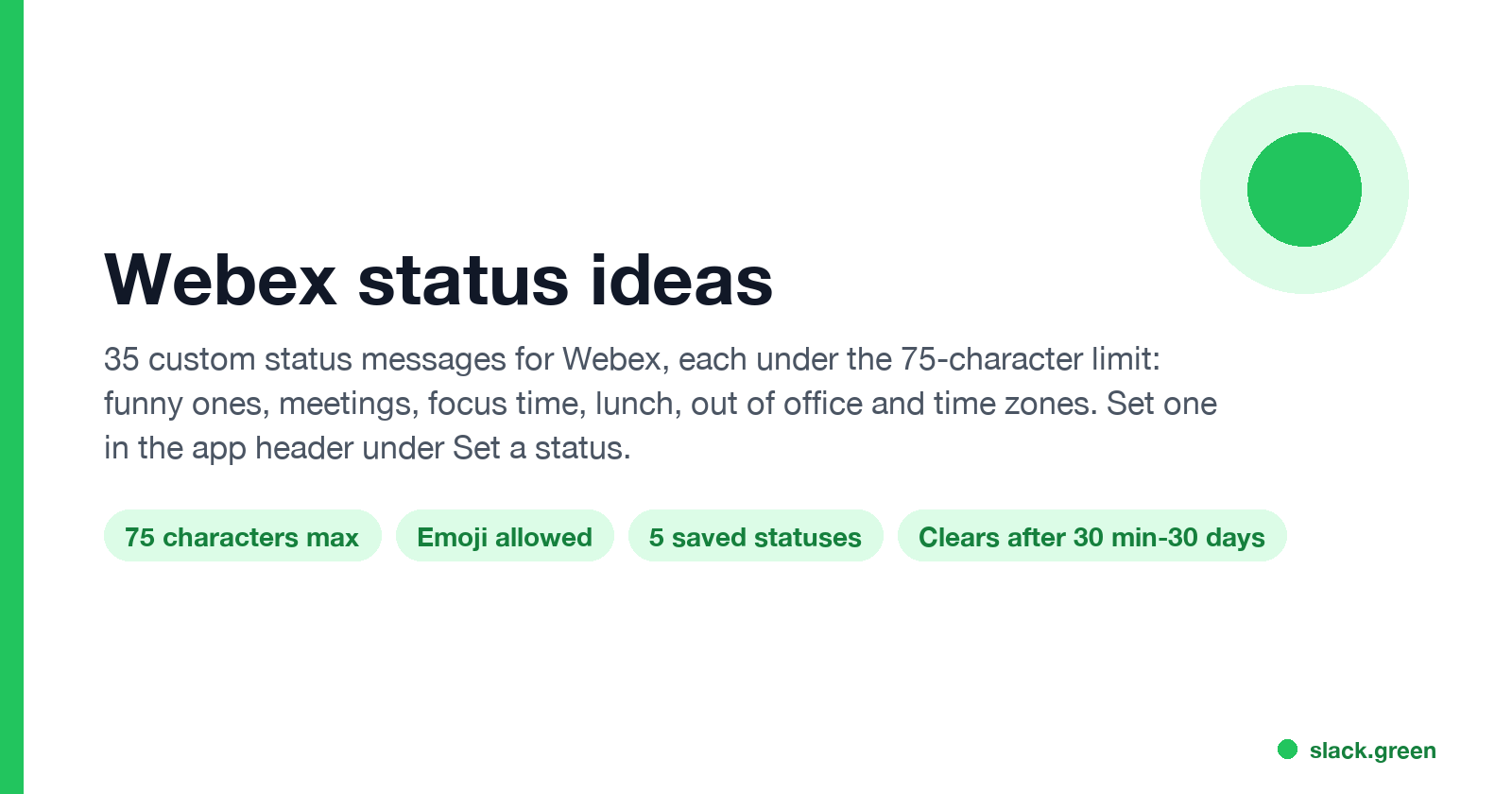 Webex status ideas

35 custom status messages for Webex, each under the 75-character limit: funny ones, meetings, focus time, lunch, out of office and time zones. Set one in the app header under Set a status.

75 characters max

Emoji allowed

5 saved statuses

Clears after 30 min-30 days

slack.green