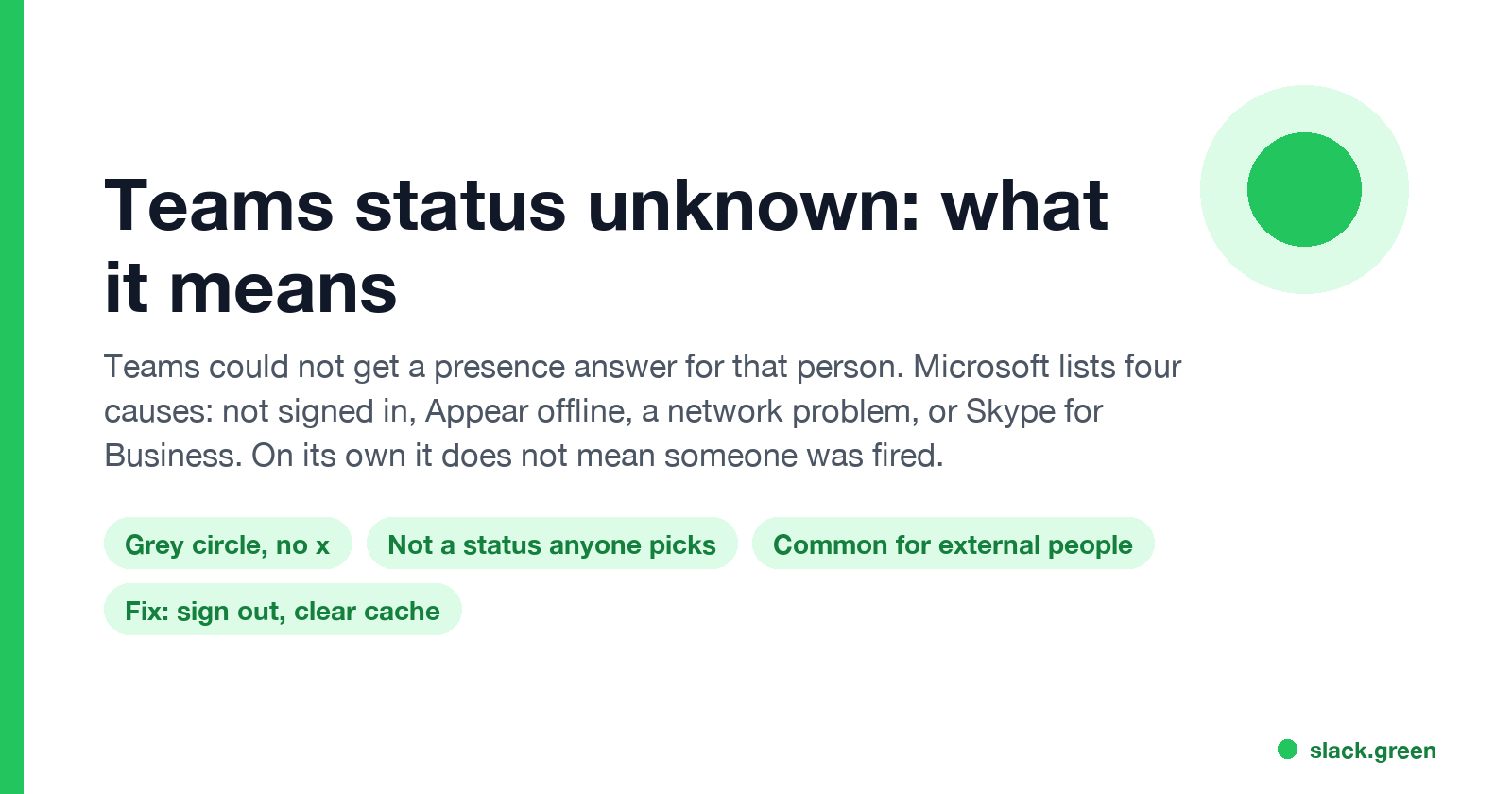 Teams status unknown: what it means

Teams could not get a presence answer for that person. Microsoft lists four causes: not signed in, Appear offline, a network problem, or Skype for Business. On its own it does not mean someone was fired.

Grey circle, no x

Not a status anyone picks

Common for external people

Fix: sign out, clear cache

slack.green