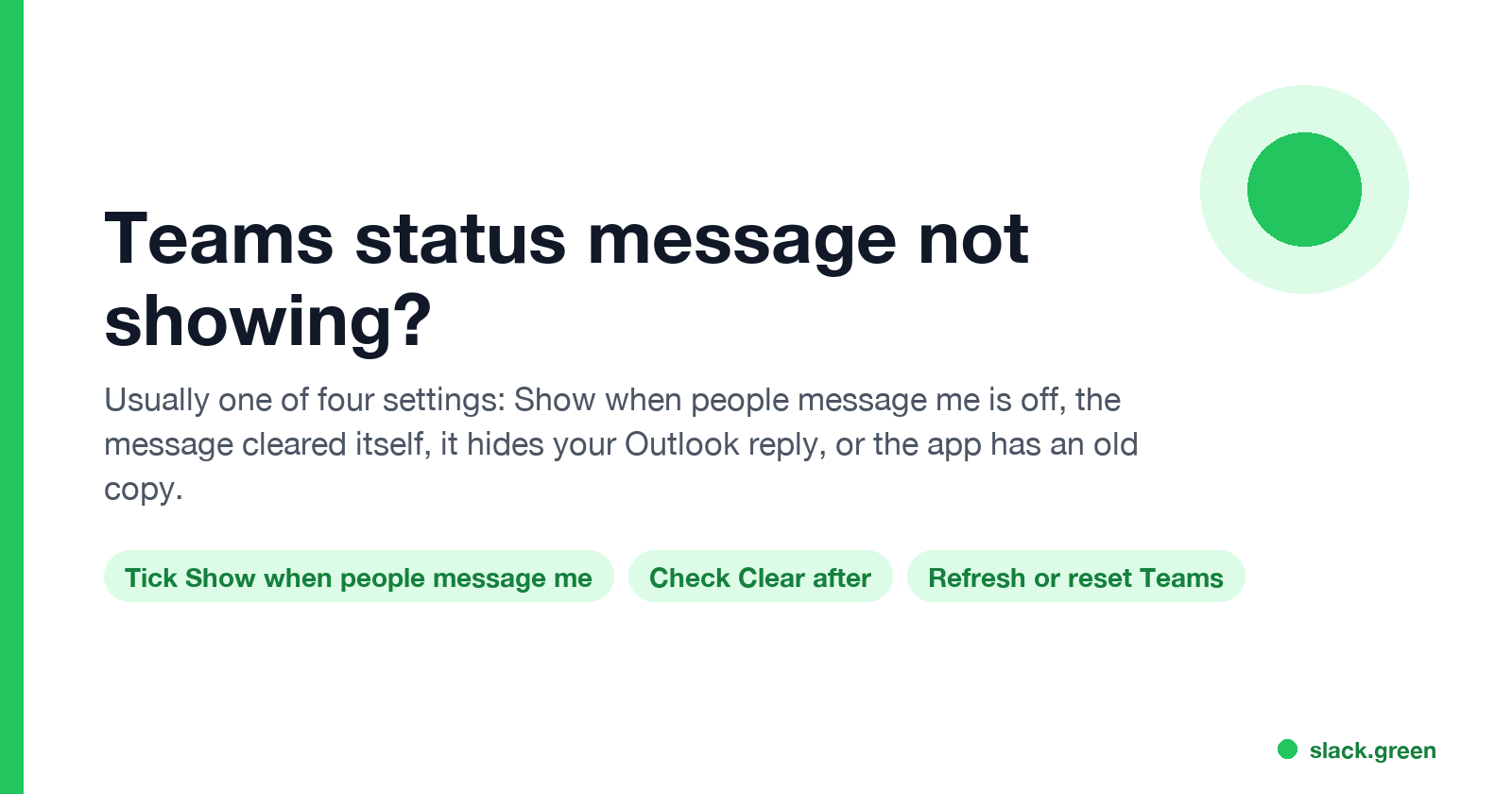 Teams status message not showing?

Usually one of four settings: Show when people message me is off, the message cleared itself, it hides your Outlook reply, or the app has an old copy.

Tick Show when people message me

Check Clear after

Refresh or reset Teams

slack.green