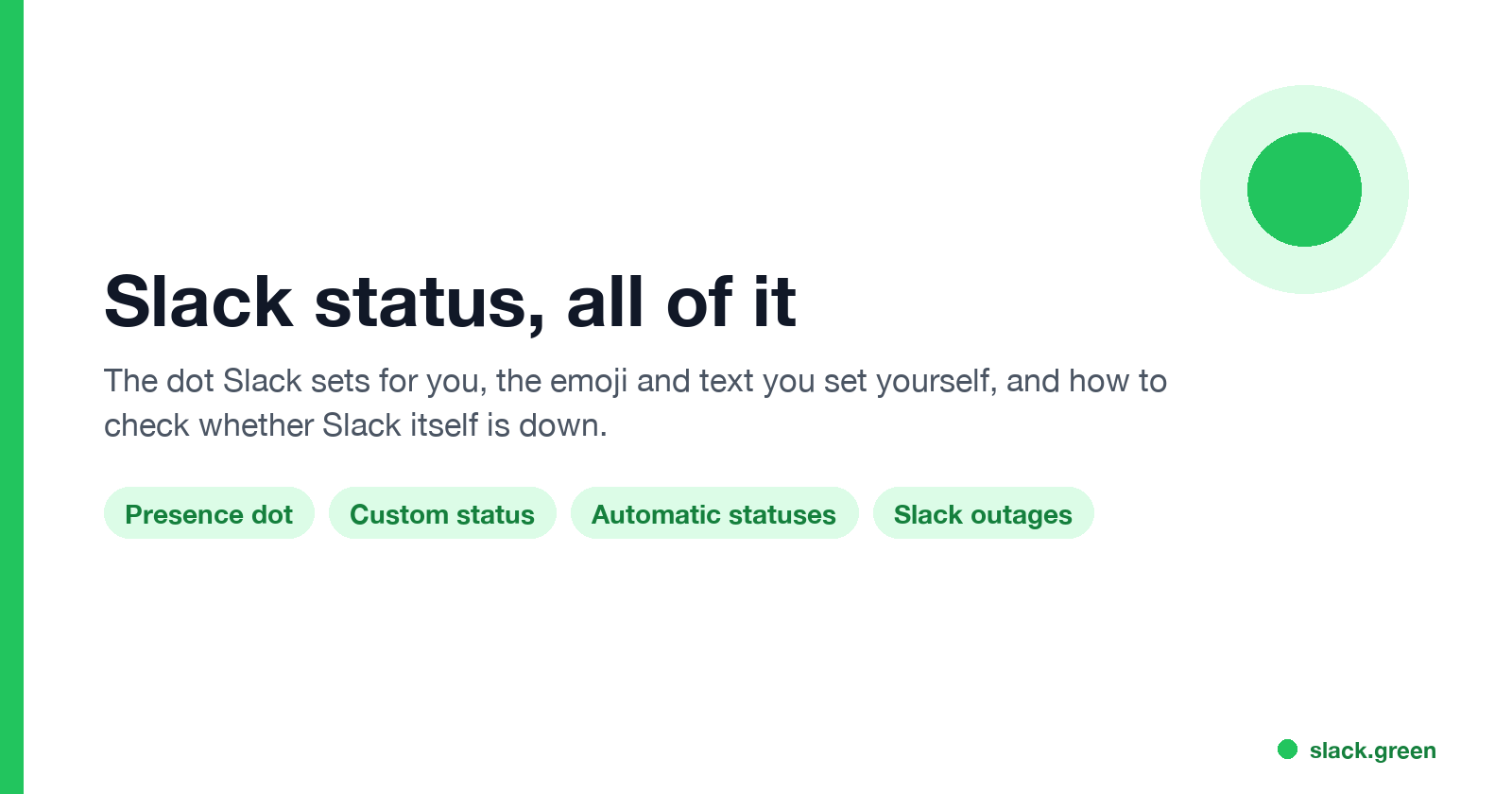 Slack status, all of it

The dot Slack sets for you, the emoji and text you set yourself, and how to check whether Slack itself is down.

Presence dot
Custom status
Automatic statuses
Slack outages

slack.green