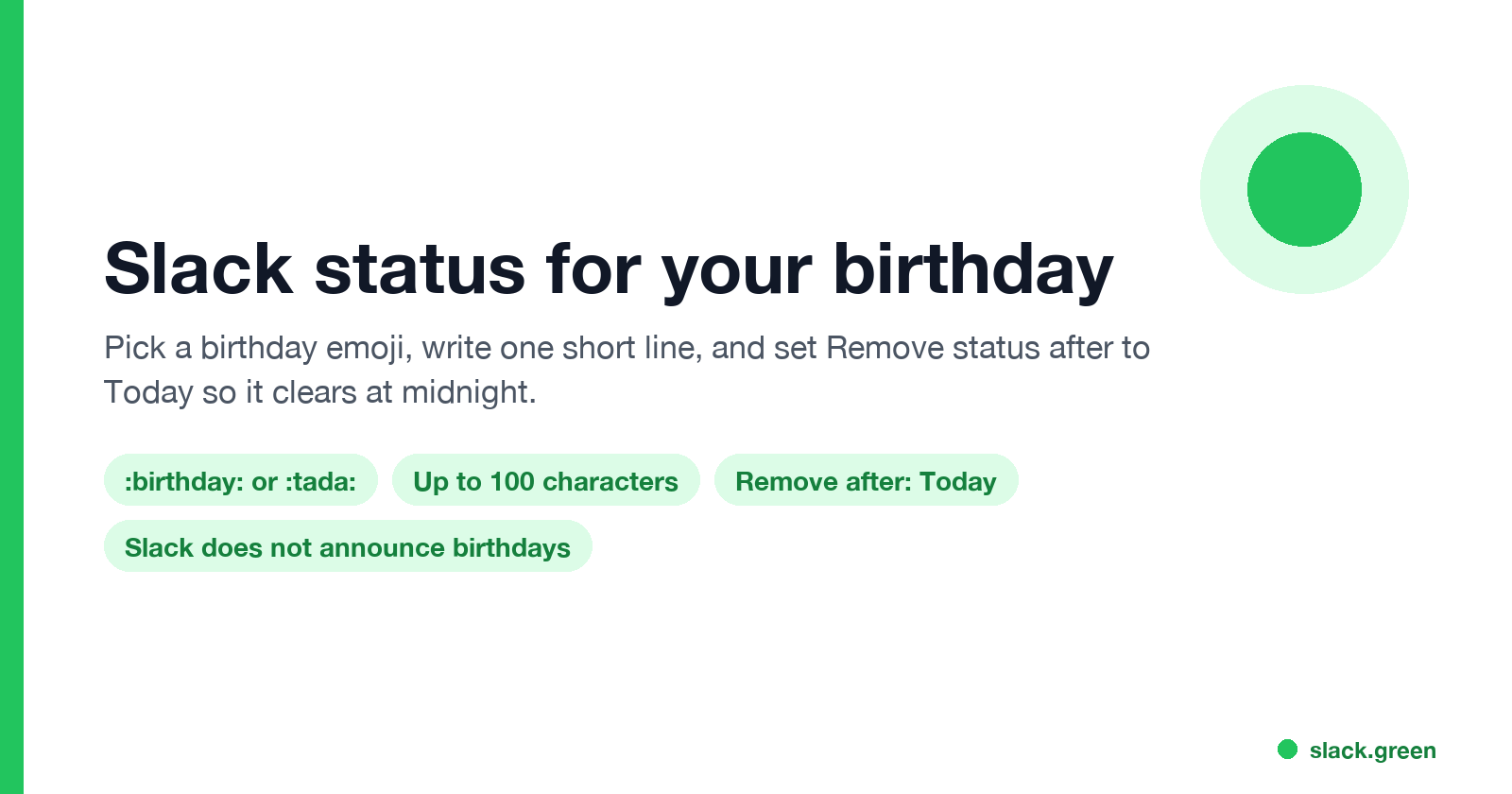 Slack status for your birthday

Pick a birthday emoji, write one short line, and set Remove status after to Today so it clears at midnight.

:birthday: or :tada:

Up to 100 characters

Remove after: Today

Slack does not announce birthdays

slack.green