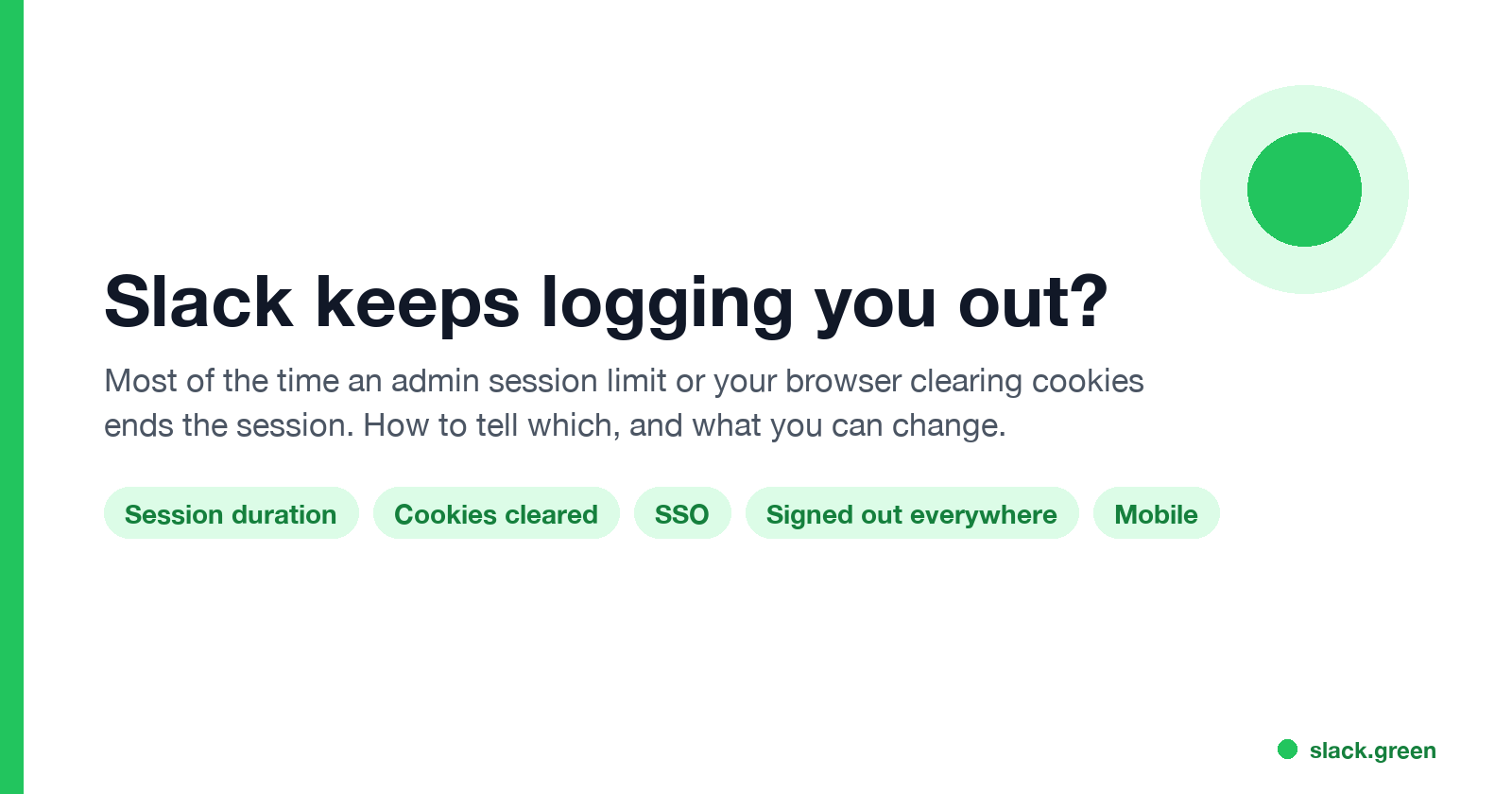 Slack keeps logging you out?

Most of the time an admin session limit or your browser clearing cookies ends the session. How to tell which, and what you can change.

Session duration
Cookies cleared
SSO
Signed out everywhere
Mobile

slack.green