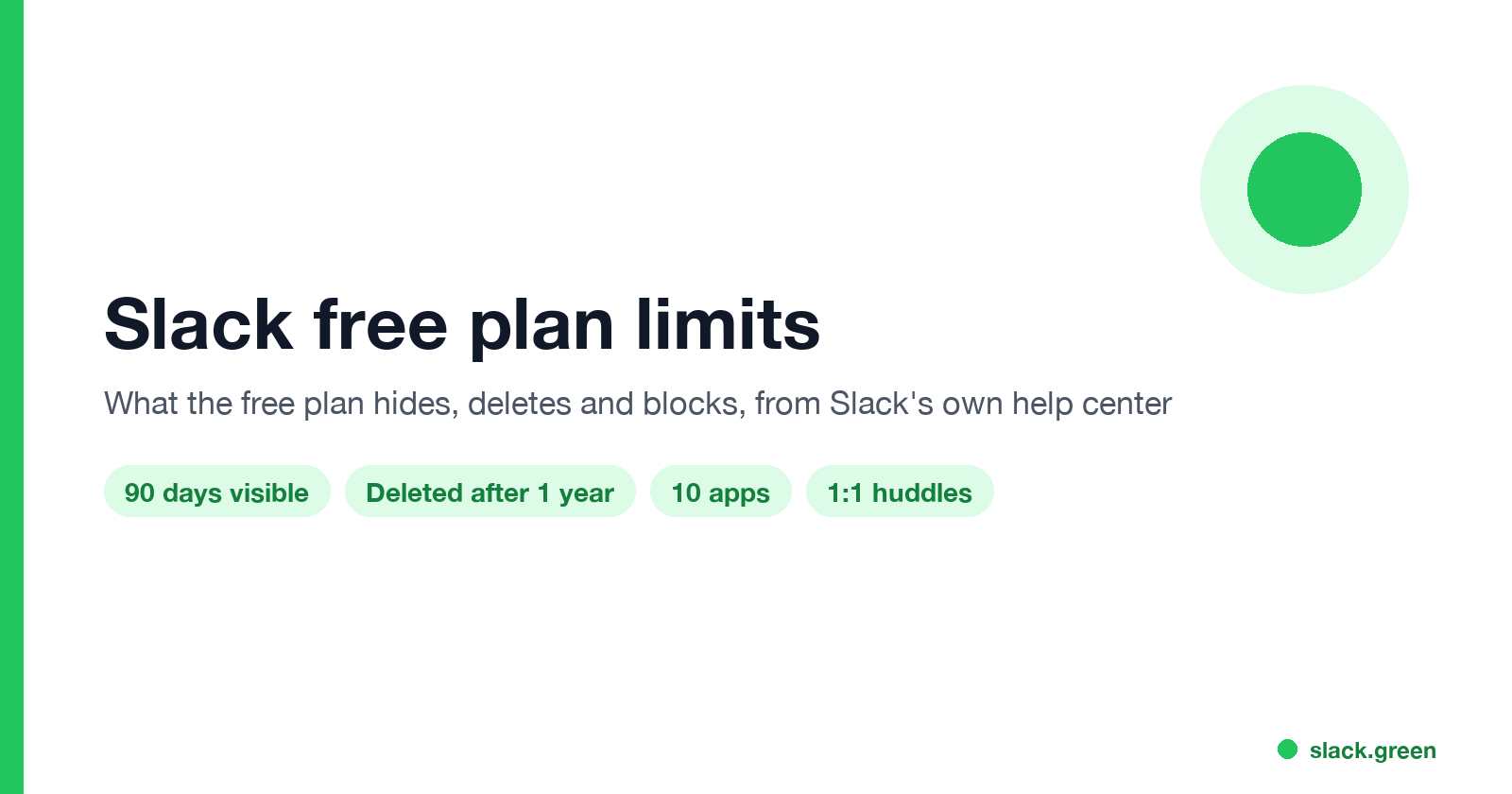 Slack free plan limits

What the free plan hides, deletes and blocks, from Slack's own help center

90 days visible

Deleted after 1 year

10 apps

1:1 huddles

slack.green