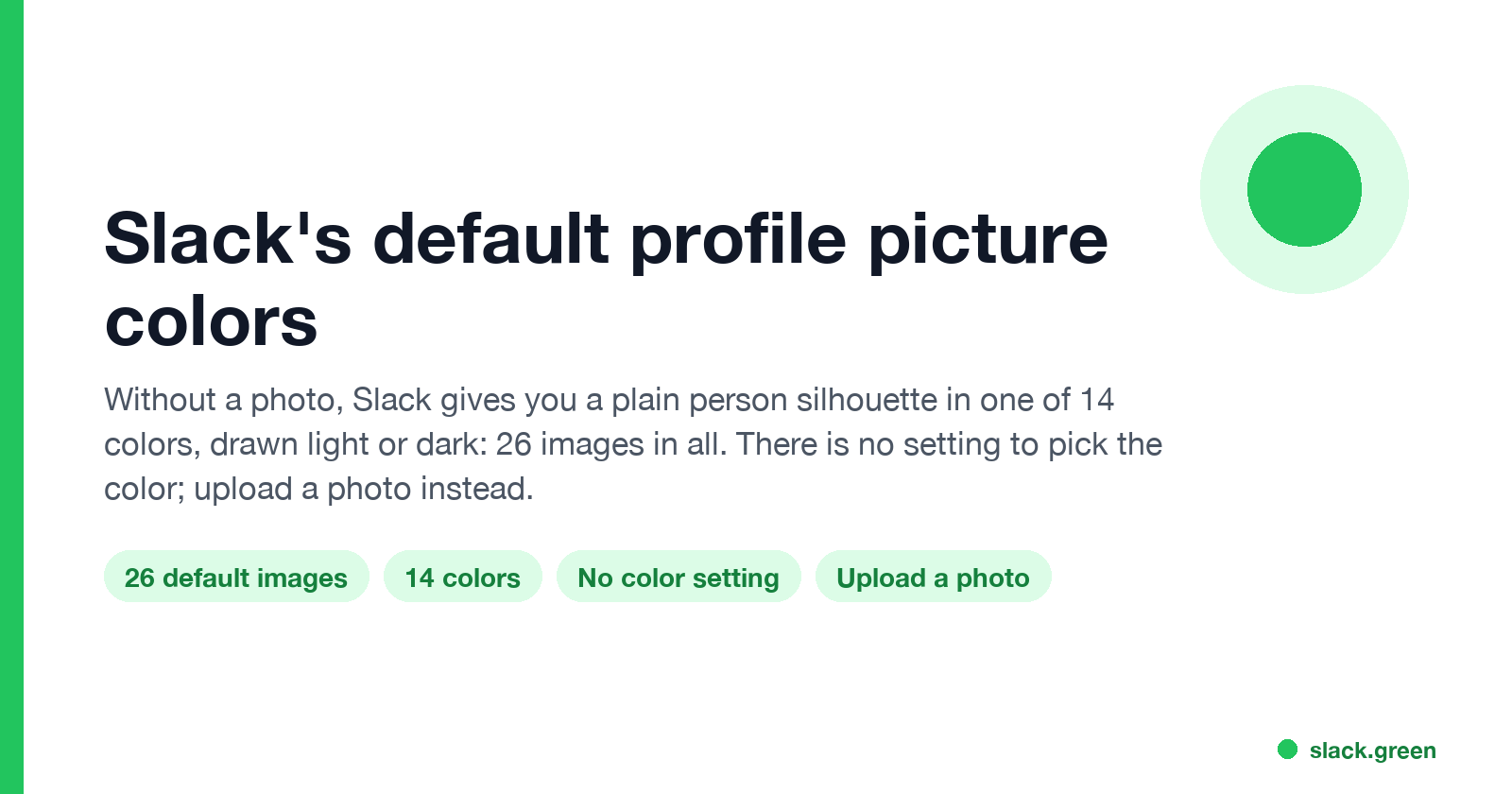 Slack's default profile picture colors

Without a photo, Slack gives you a plain person silhouette in one of 14 colors, drawn light or dark: 26 images in all. There is no setting to pick the color; upload a photo instead.

26 default images

14 colors

No color setting

Upload a photo

slack.green