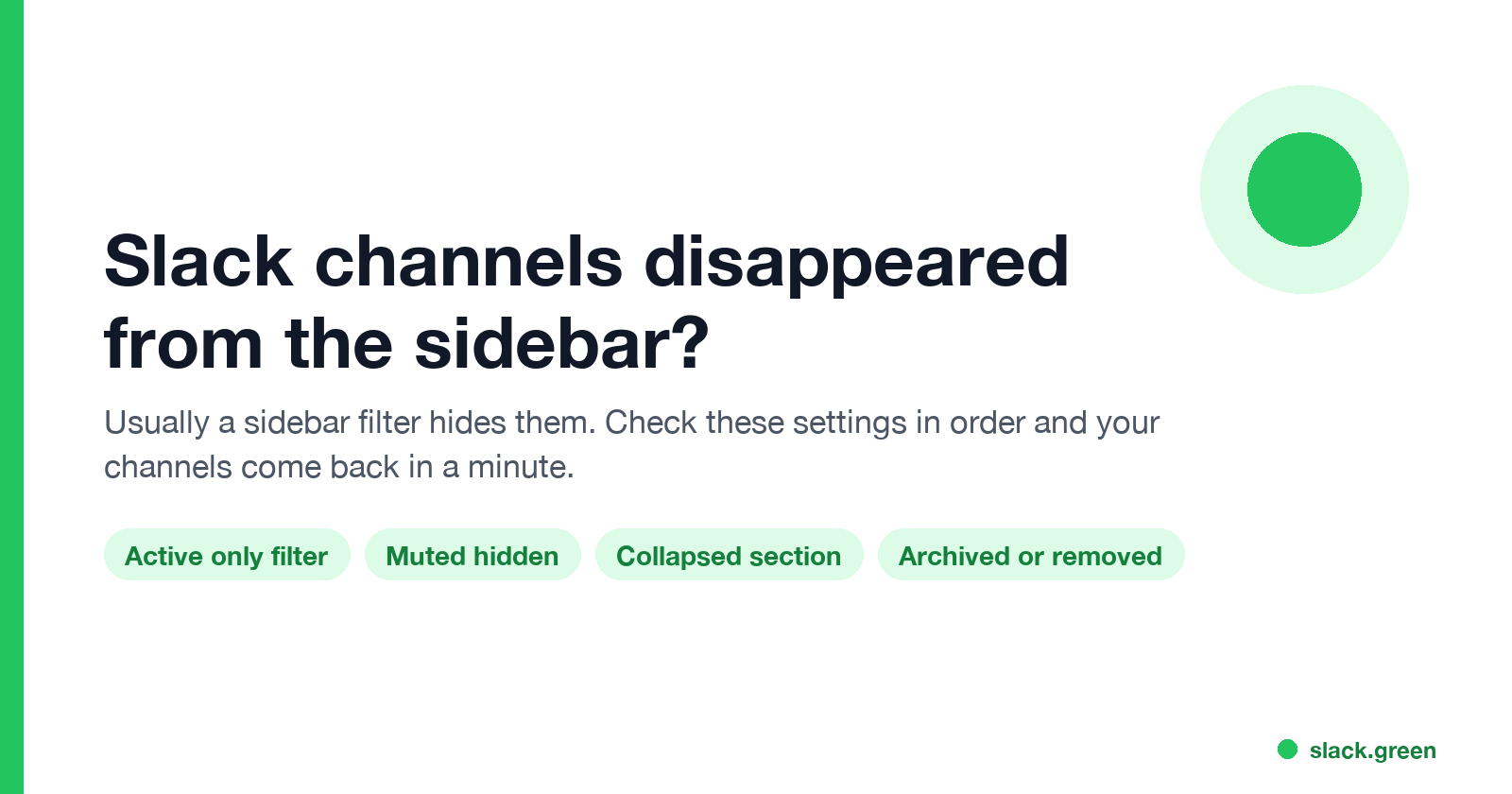 Slack channels disappeared from the sidebar?

Usually a sidebar filter hides them. Check these settings in order and your channels come back in a minute.

Active only filter

Muted hidden

Collapsed section

Archived or removed

slack.green