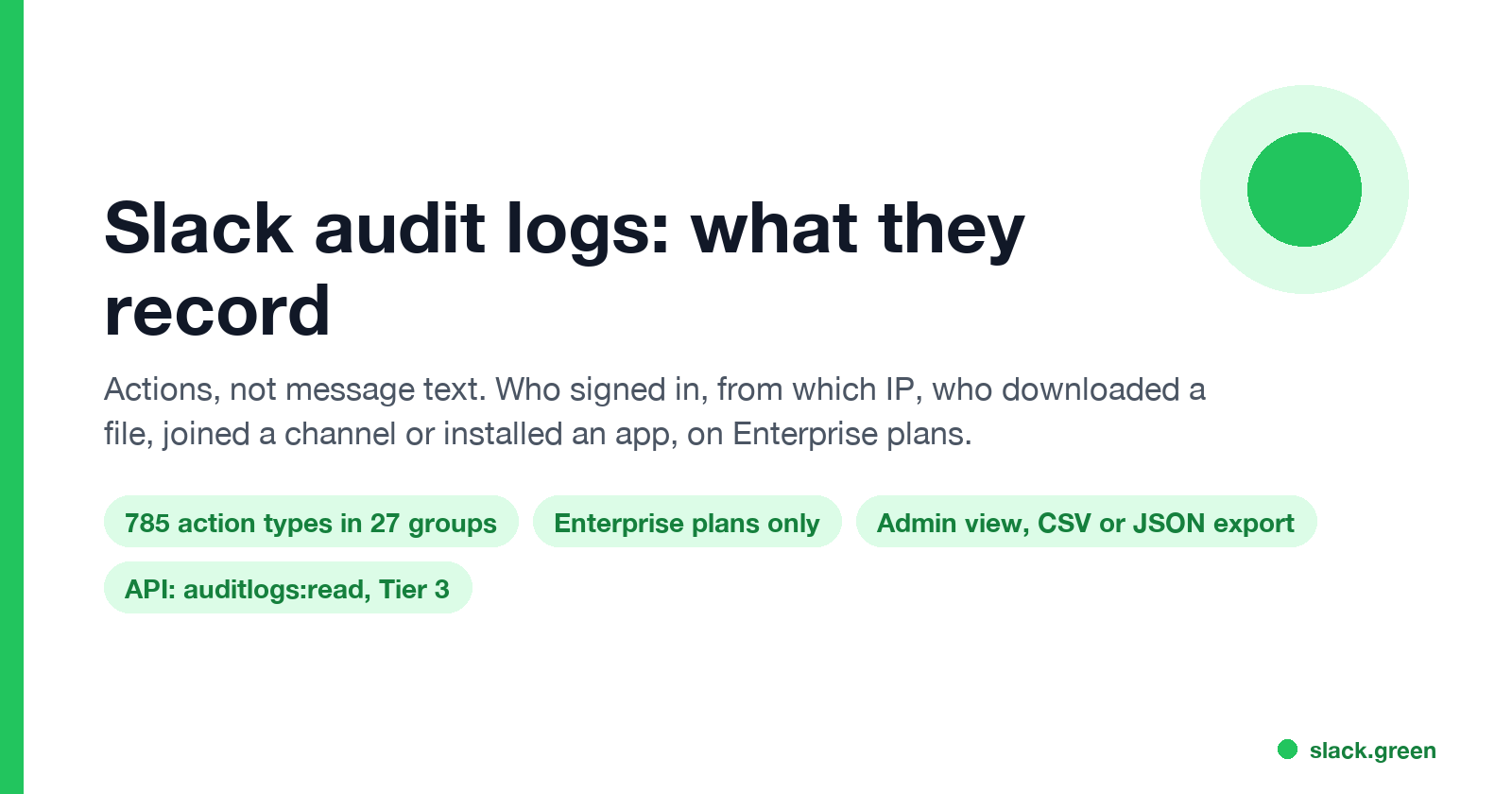 Slack audit logs: what they record

Actions, not message text. Who signed in, from which IP, who downloaded a file, joined a channel or installed an app, on Enterprise plans.

785 action types in 27 groups

Enterprise plans only

Admin view, CSV or JSON export

API: auditlogs:read, Tier 3

slack.green