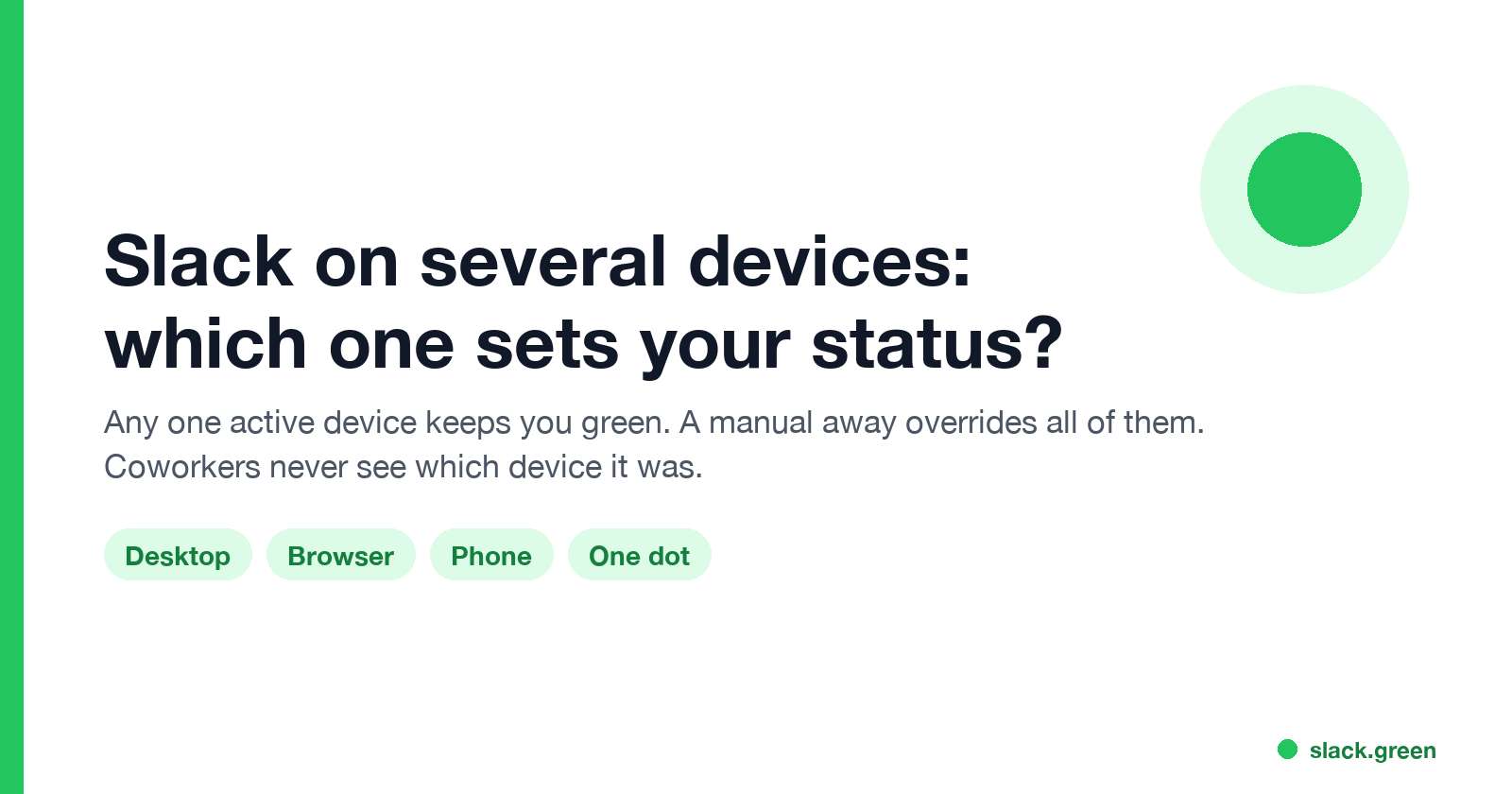 Slack on several devices: which one sets your status?

Any one active device keeps you green. A manual away overrides all of them. Coworkers never see which device it was.

Desktop Browser Phone One dot

slack.green