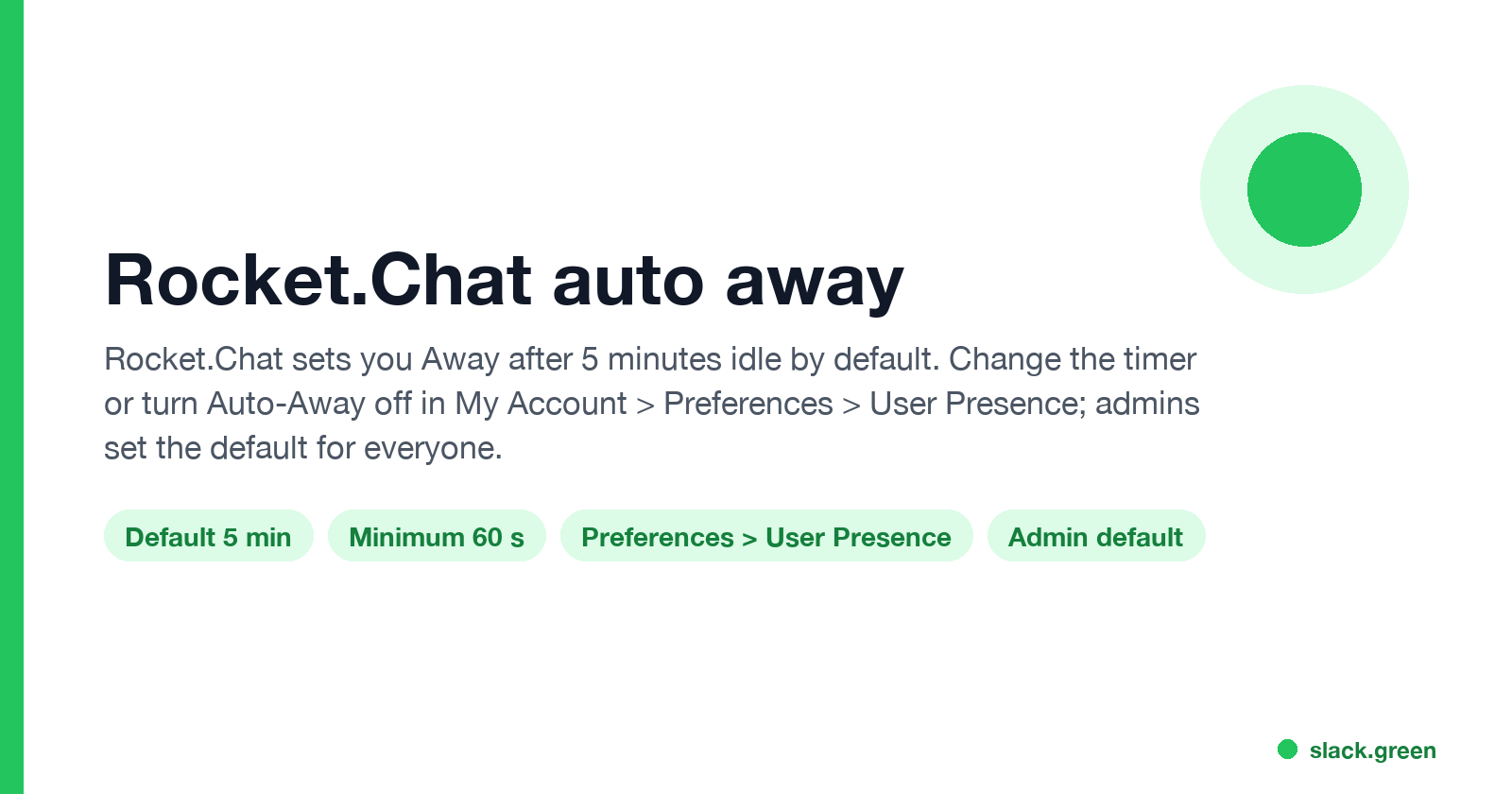 Rocket.Chat auto away

Rocket.Chat sets you Away after 5 minutes idle by default. Change the timer or turn Auto-Away off in My Account > Preferences > User Presence; admins set the default for everyone.

Default 5 min

Minimum 60 s

Preferences > User Presence

Admin default

slack.green