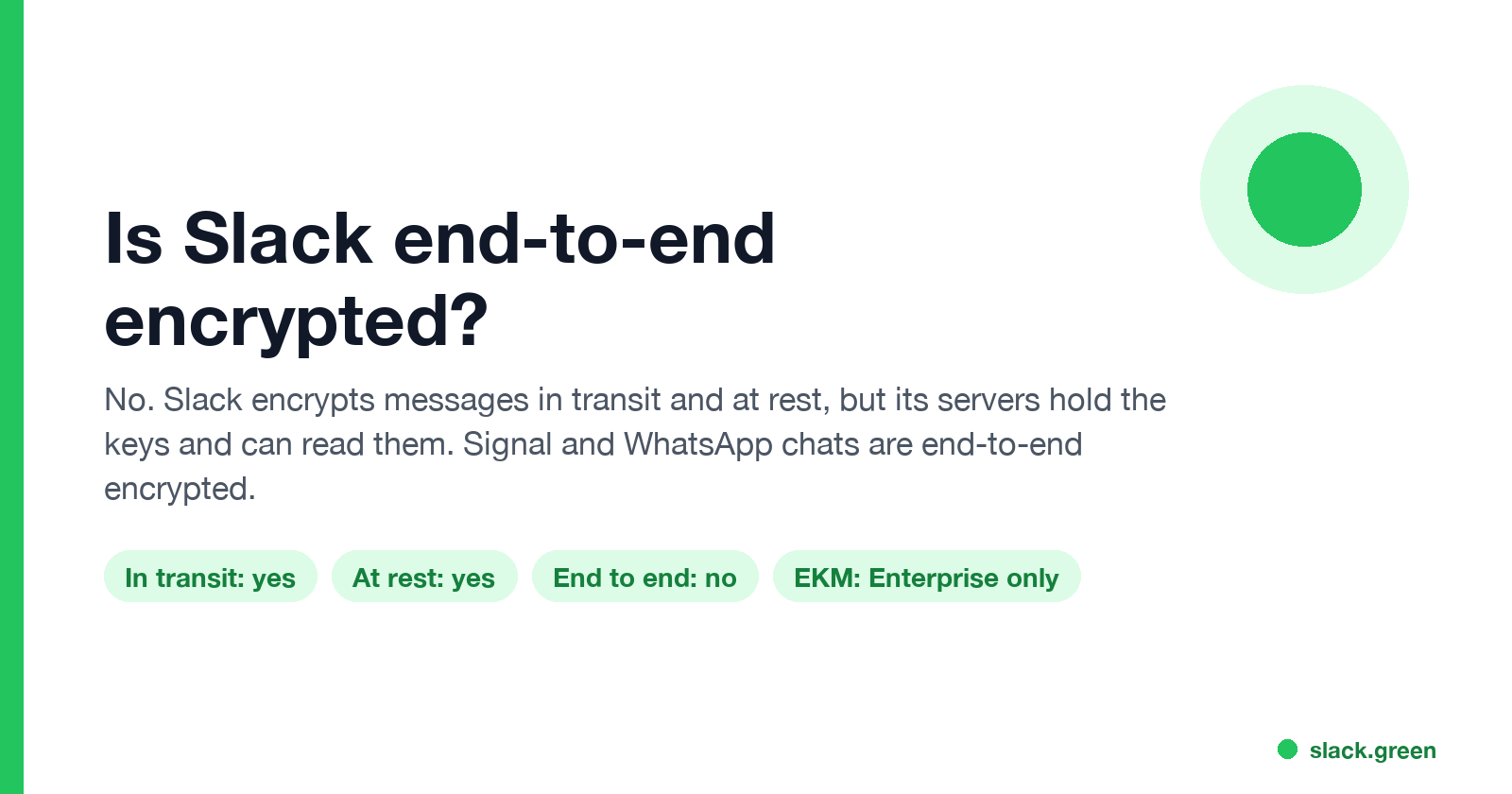 Is Slack end-to-end encrypted?

No. Slack encrypts messages in transit and at rest, but its servers hold the keys and can read them. Signal and WhatsApp chats are end-to-end encrypted.

In transit: yes

At rest: yes

End to end: no

EKM: Enterprise only

slack.green