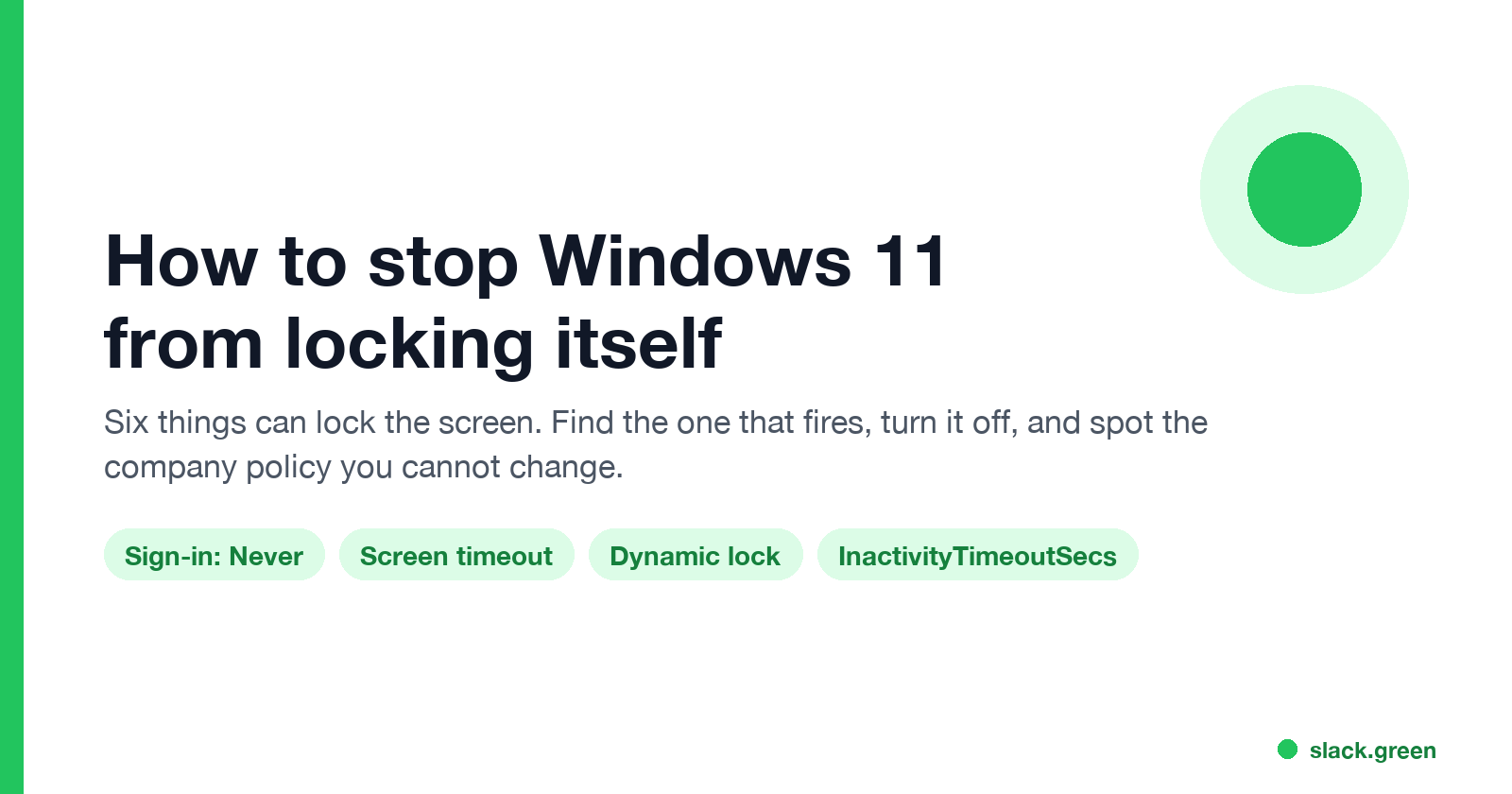 How to stop Windows 11 from locking itself

Six things can lock the screen. Find the one that fires, turn it off, and spot the company policy you cannot change.

Sign-in: Never

Screen timeout

Dynamic lock

InactivityTimeoutSecs

slack.green