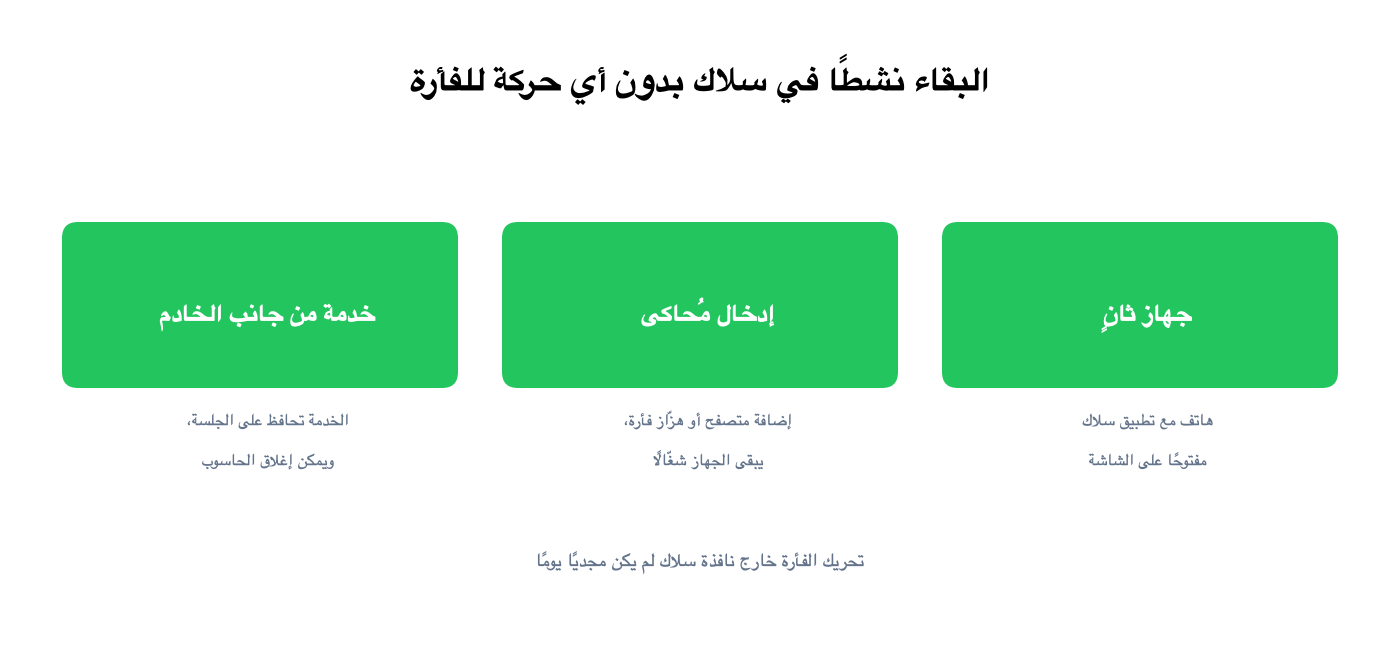 البقاء نشطًا في سلاك بدون أي حركة للفأرة

جهاز ثانٍ

هاتف مع تطبيق سلاك مفتوحًا على الشاشة

إدخال مُحاكى

إضافة متصفح أو هزّاز فأرة، يبقى الجهاز شغّالًا

خدمة من جانب الخادم

الخدمة تحافظ على الجلسة، ويمكن إغلاق الحاسوب

تحريك الفأرة خارج نافذة سلاك لم يكن مجديًا يومًا