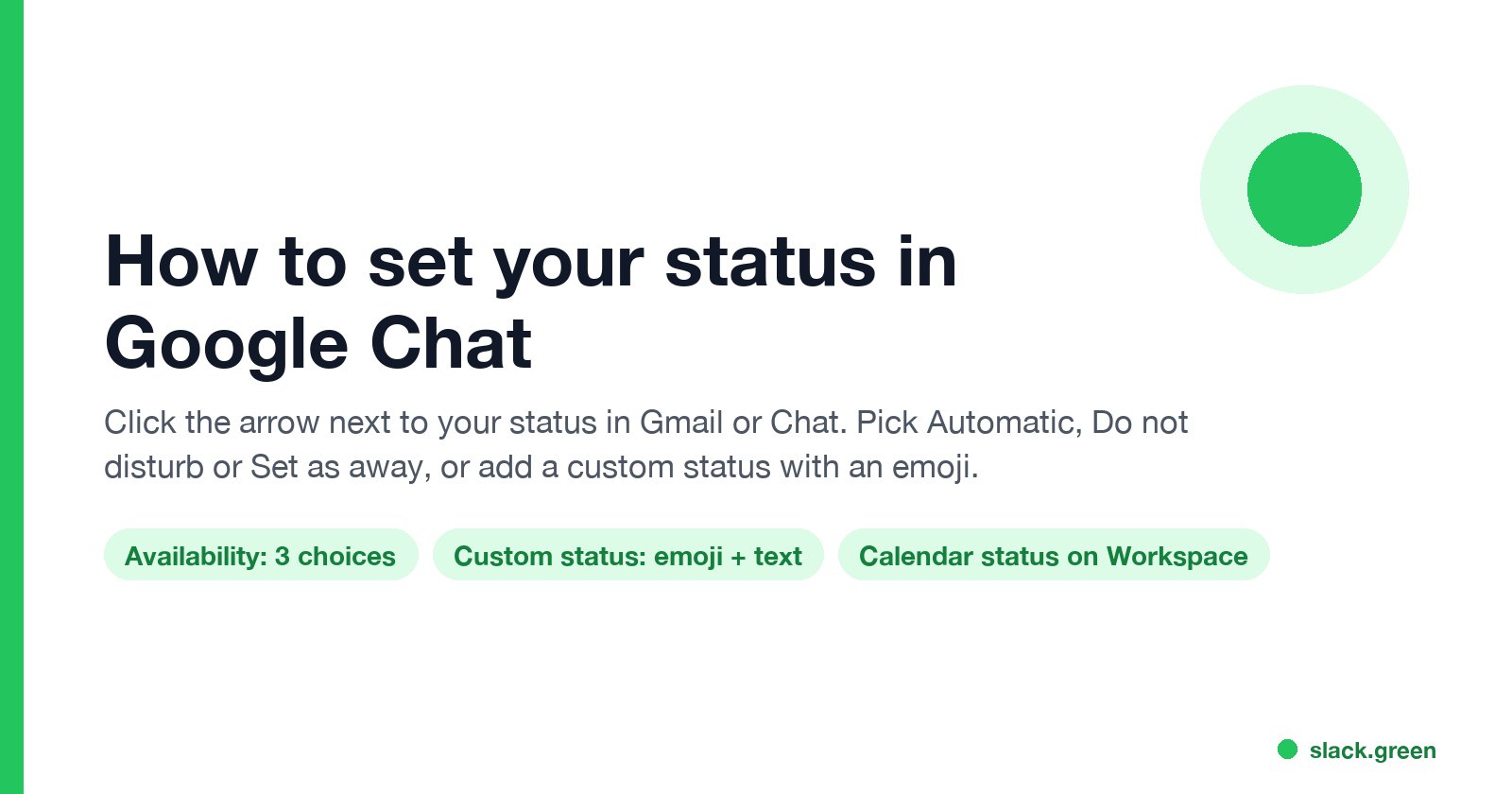 How to set your status in Google Chat

Click the arrow next to your status in Gmail or Chat. Pick Automatic, Do not disturb or Set as away, or add a custom status with an emoji.

Availability: 3 choices

Custom status: emoji + text

Calendar status on Workspace

slack.green