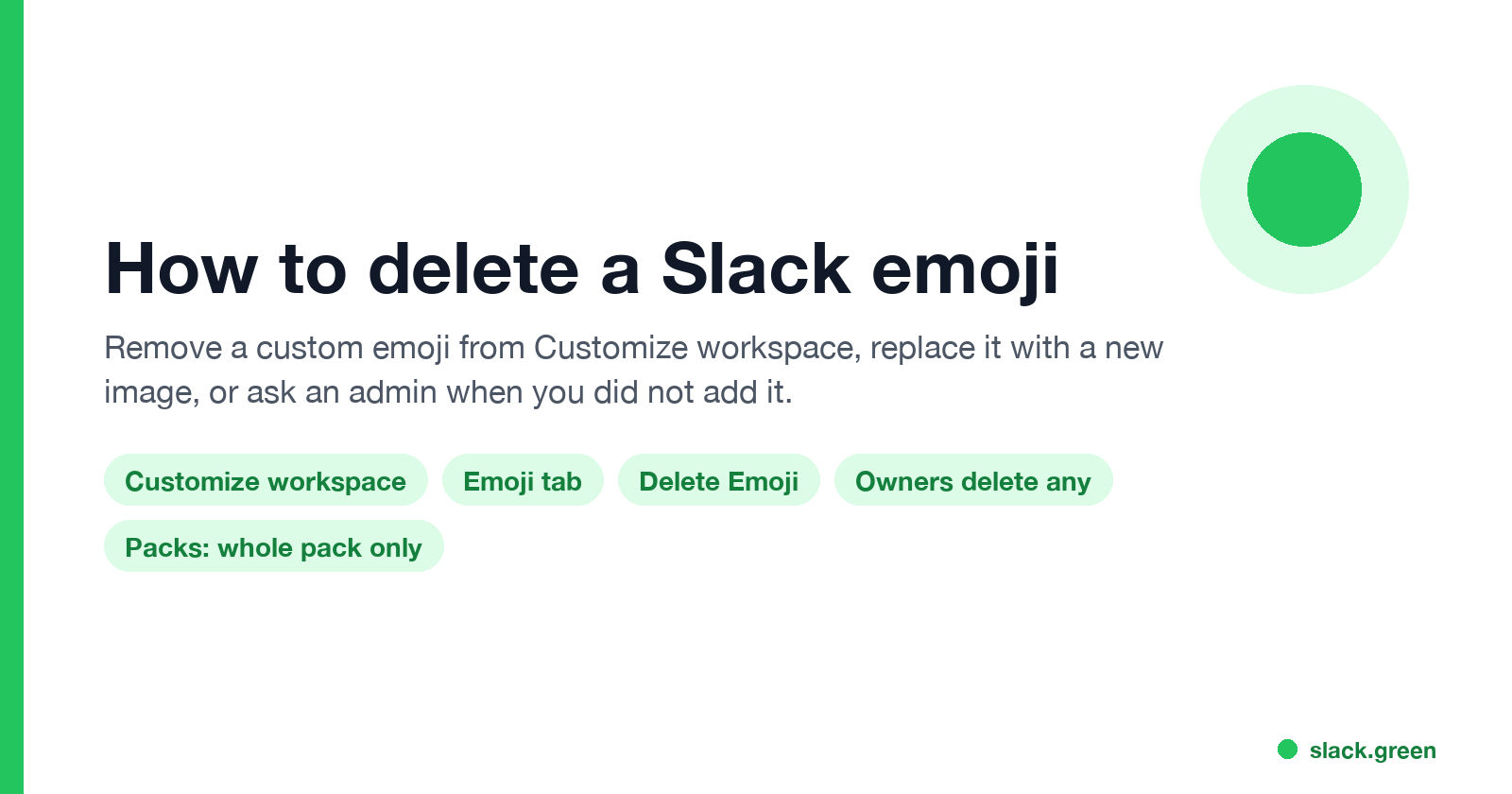 How to delete a Slack emoji

Remove a custom emoji from Customize workspace, replace it with a new image, or ask an admin when you did not add it.

Customize workspace

Emoji tab

Delete Emoji

Owners delete any

Packs: whole pack only

slack.green