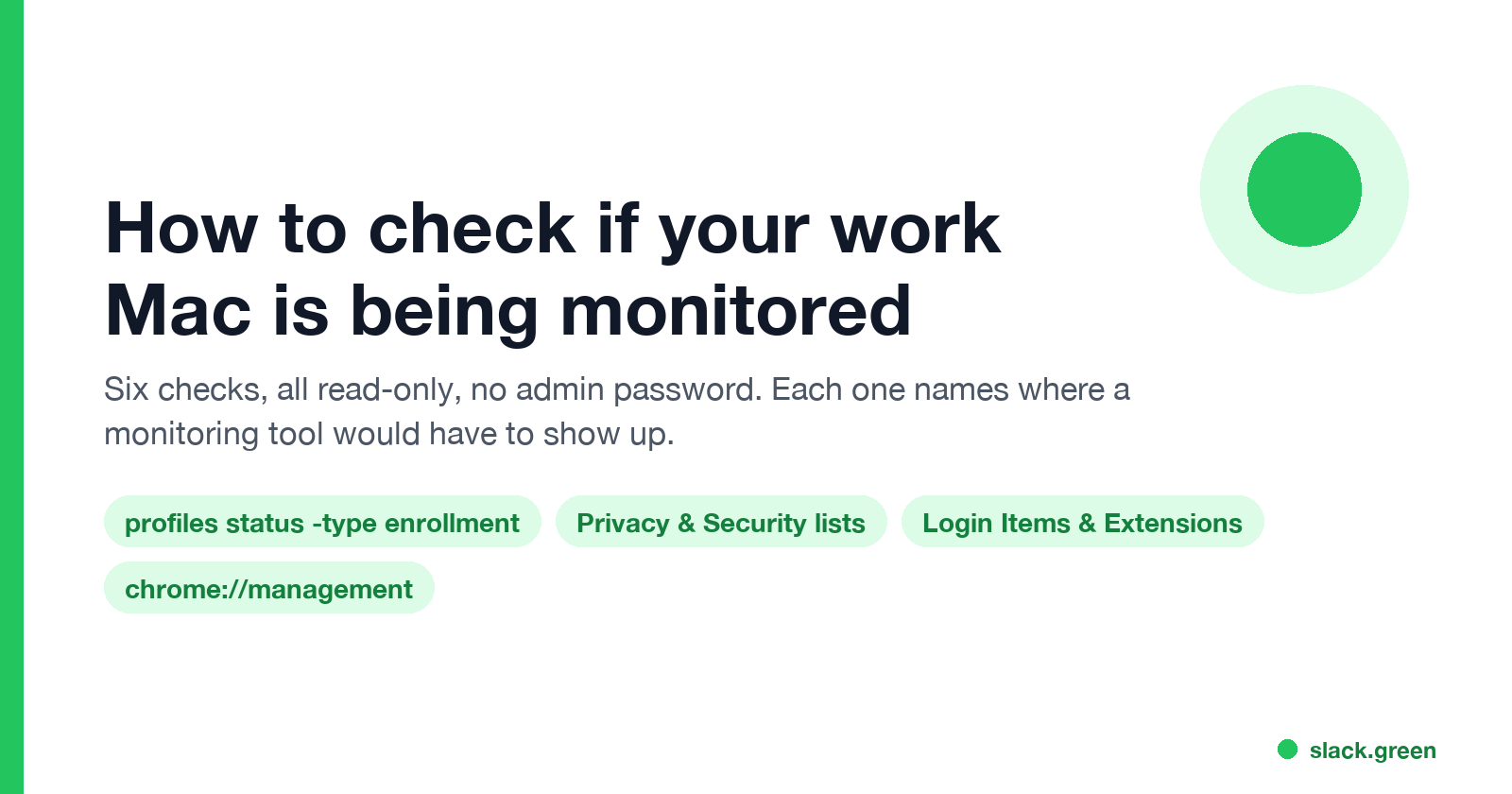 How to check if your work Mac is being monitored

Six checks, all read-only, no admin password. Each one names where a monitoring tool would have to show up.

profiles status -type enrollment

Privacy & Security lists

Login Items & Extensions

chrome://management

slack.green