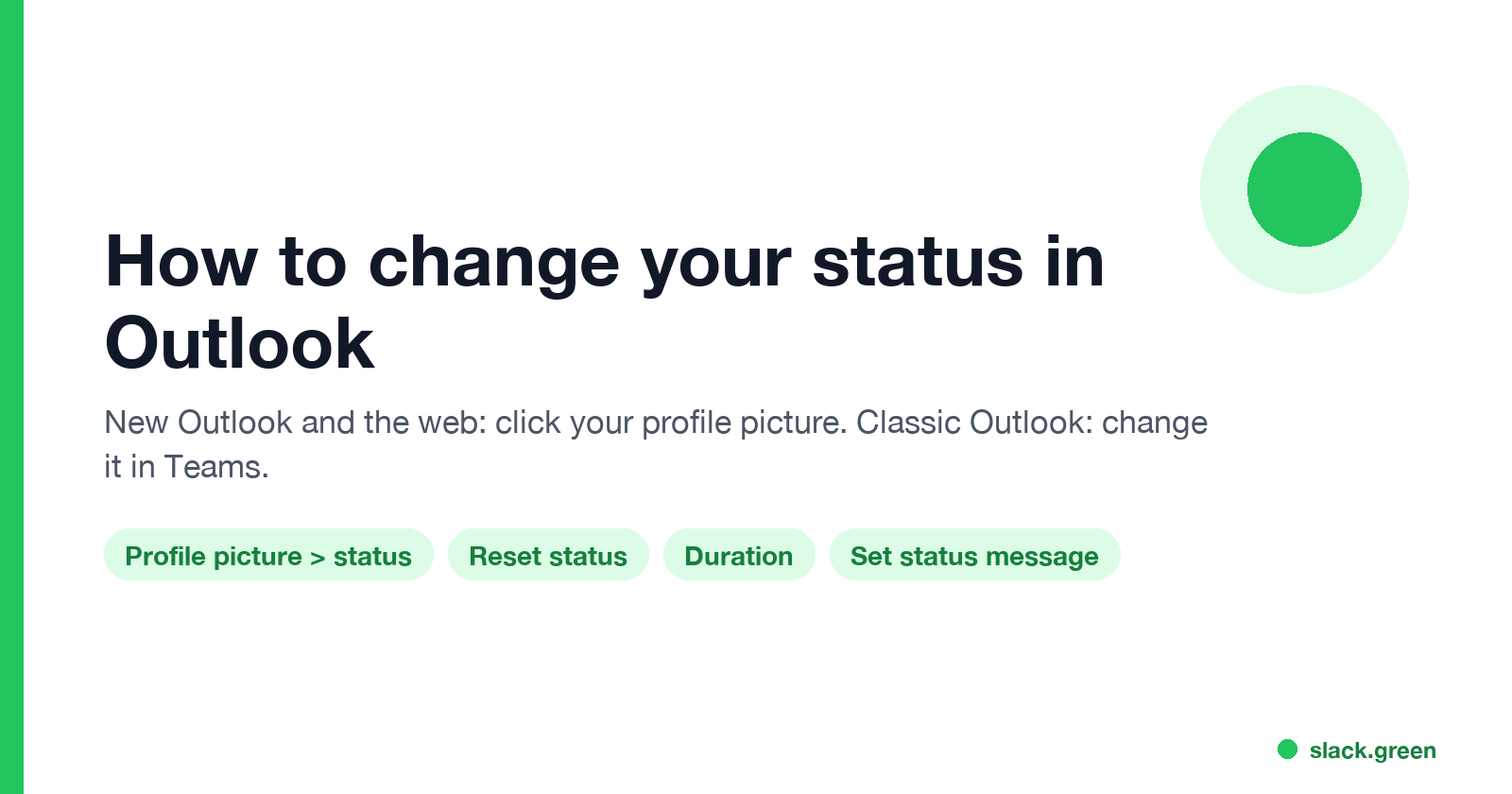 How to change your status in Outlook

New Outlook and the web: click your profile picture. Classic Outlook: change it in Teams.

Profile picture > status

Reset status

Duration

Set status message

slack.green