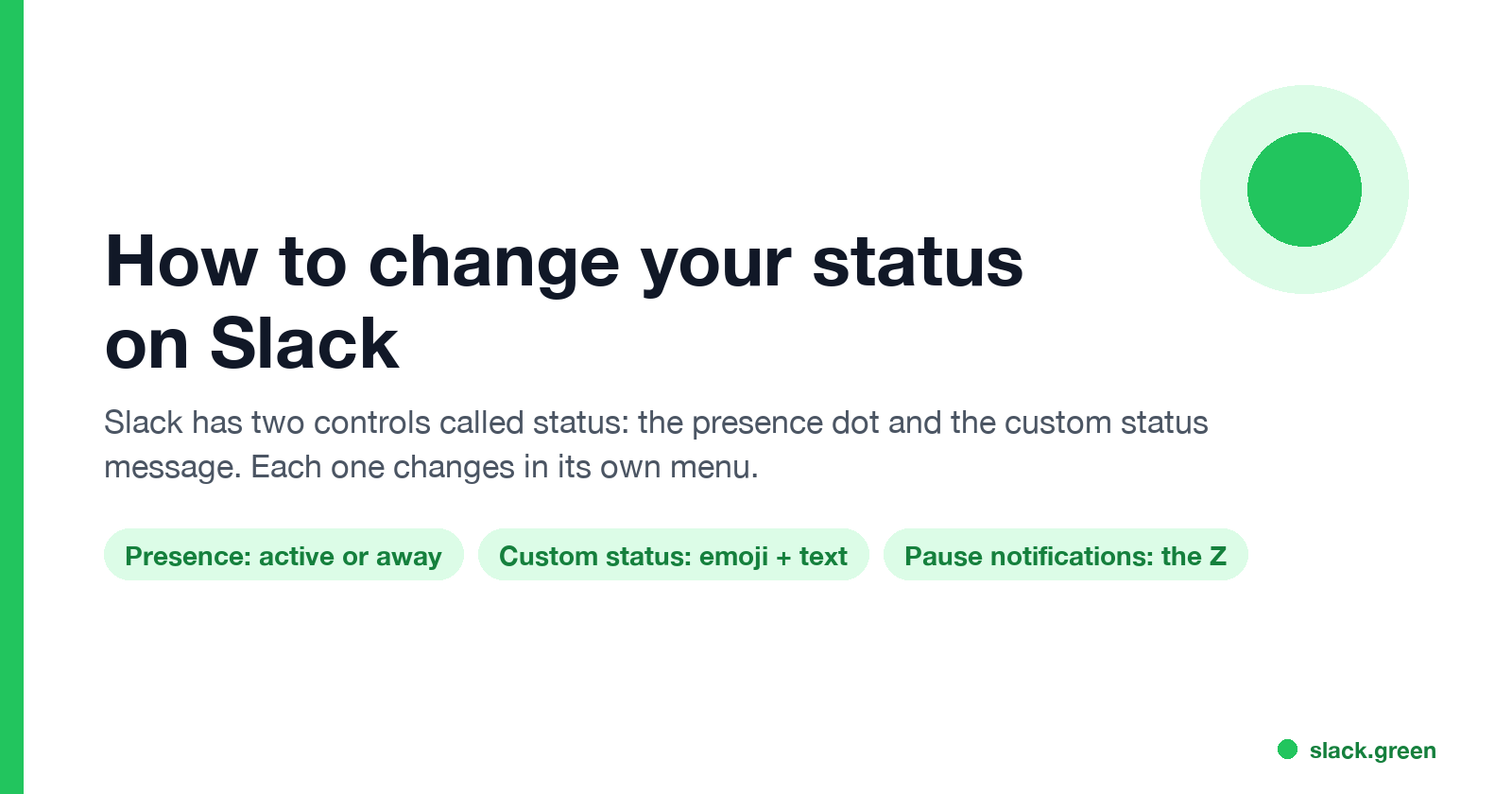 How to change your status on Slack

Slack has two controls called status: the presence dot and the custom status message. Each one changes in its own menu.

Presence: active or away

Custom status: emoji + text

Pause notifications: the Z

slack.green