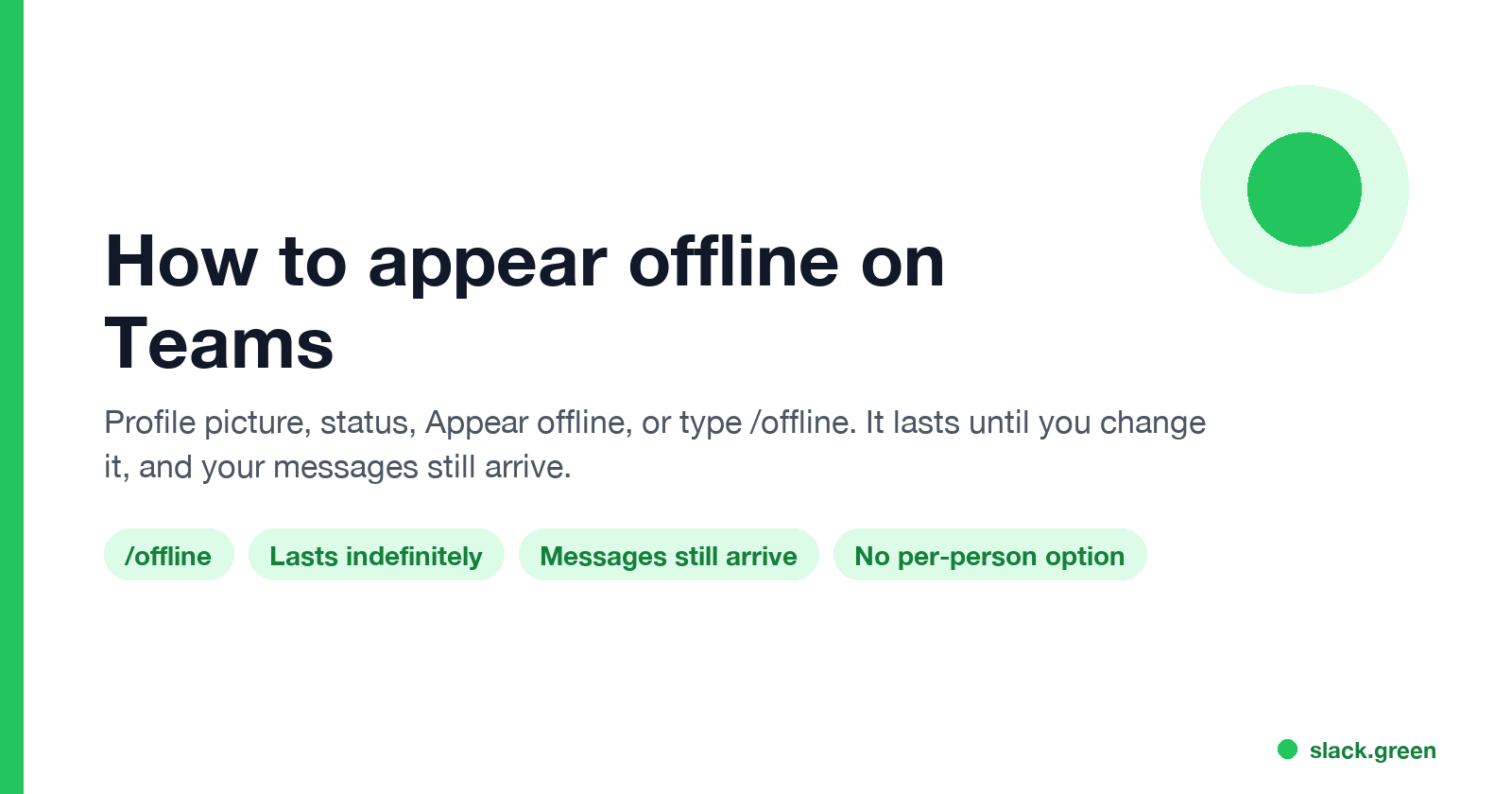 How to appear offline on Teams

Profile picture, status, Appear offline, or type /offline. It lasts until you change it, and your messages still arrive.

/offline

Lasts indefinitely

Messages still arrive

No per-person option

slack.green