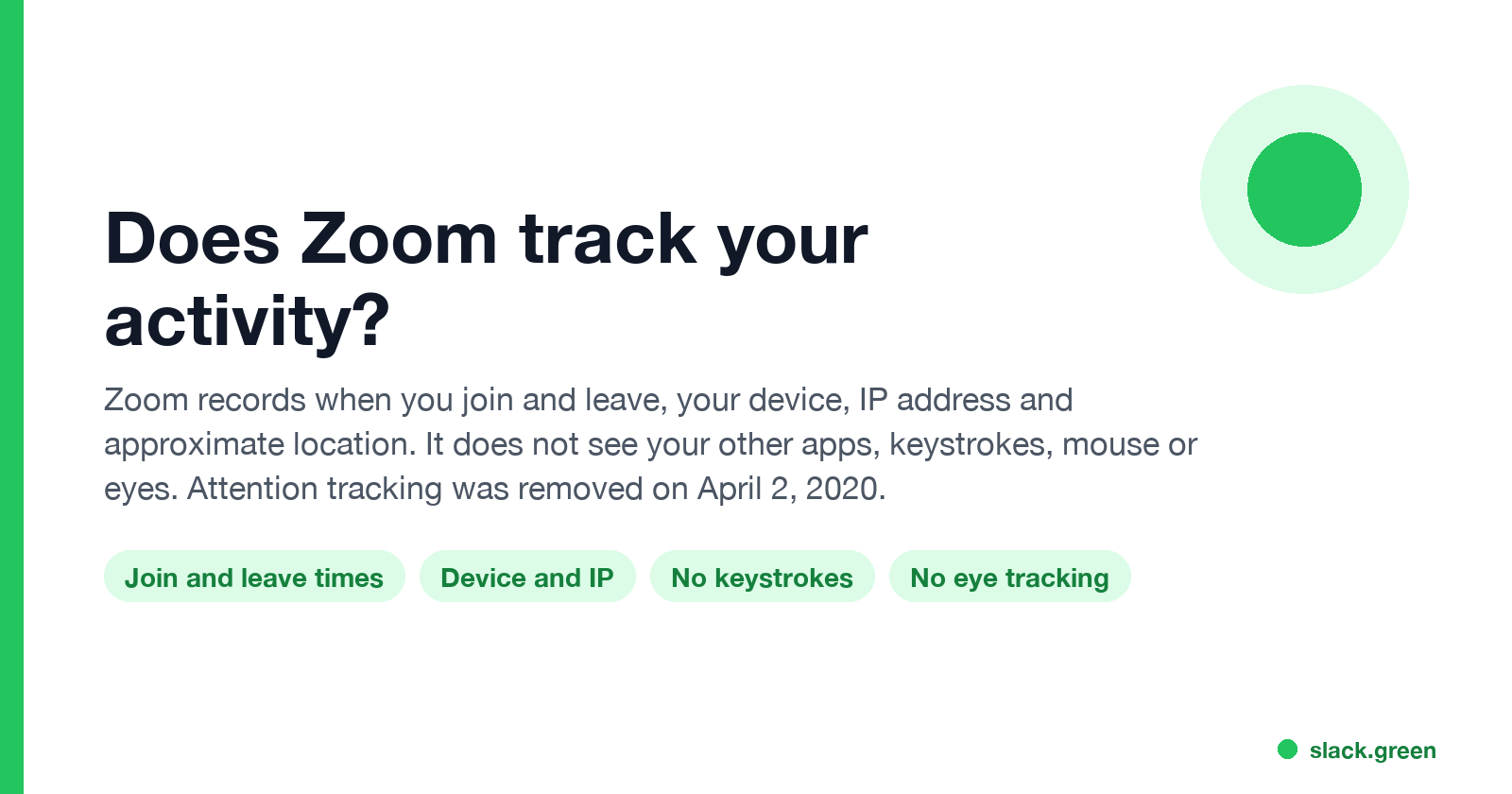 Does Zoom track your activity?

Zoom records when you join and leave, your device, IP address and approximate location. It does not see your other apps, keystrokes, mouse or eyes. Attention tracking was removed on April 2, 2020.

Join and leave times

Device and IP

No keystrokes

No eye tracking

slack.green