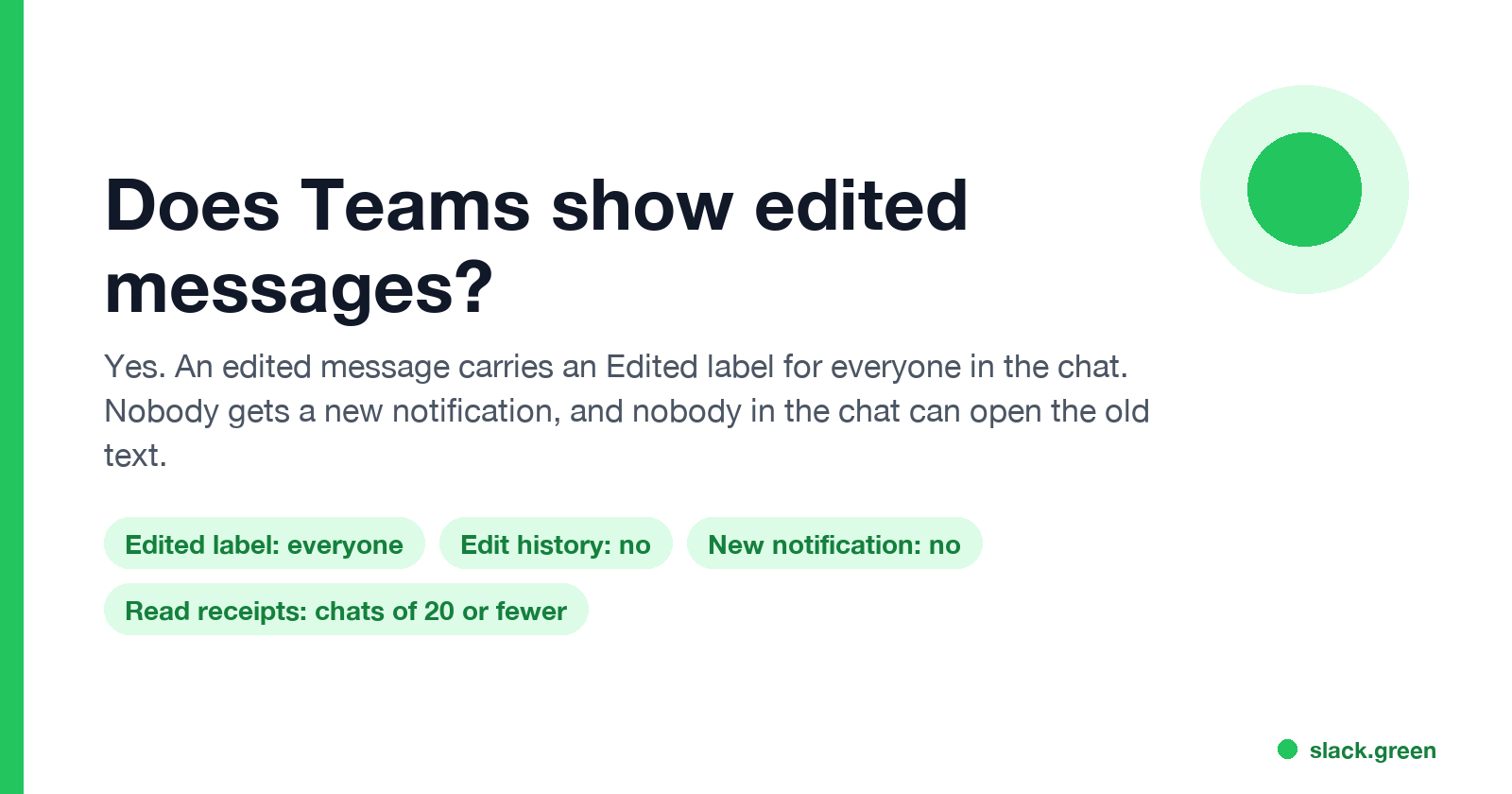 Does Teams show edited messages?

Yes. An edited message carries an Edited label for everyone in the chat. Nobody gets a new notification, and nobody in the chat can open the old text.

Edited label: everyone

Edit history: no

New notification: no

Read receipts: chats of 20 or fewer

slack.green