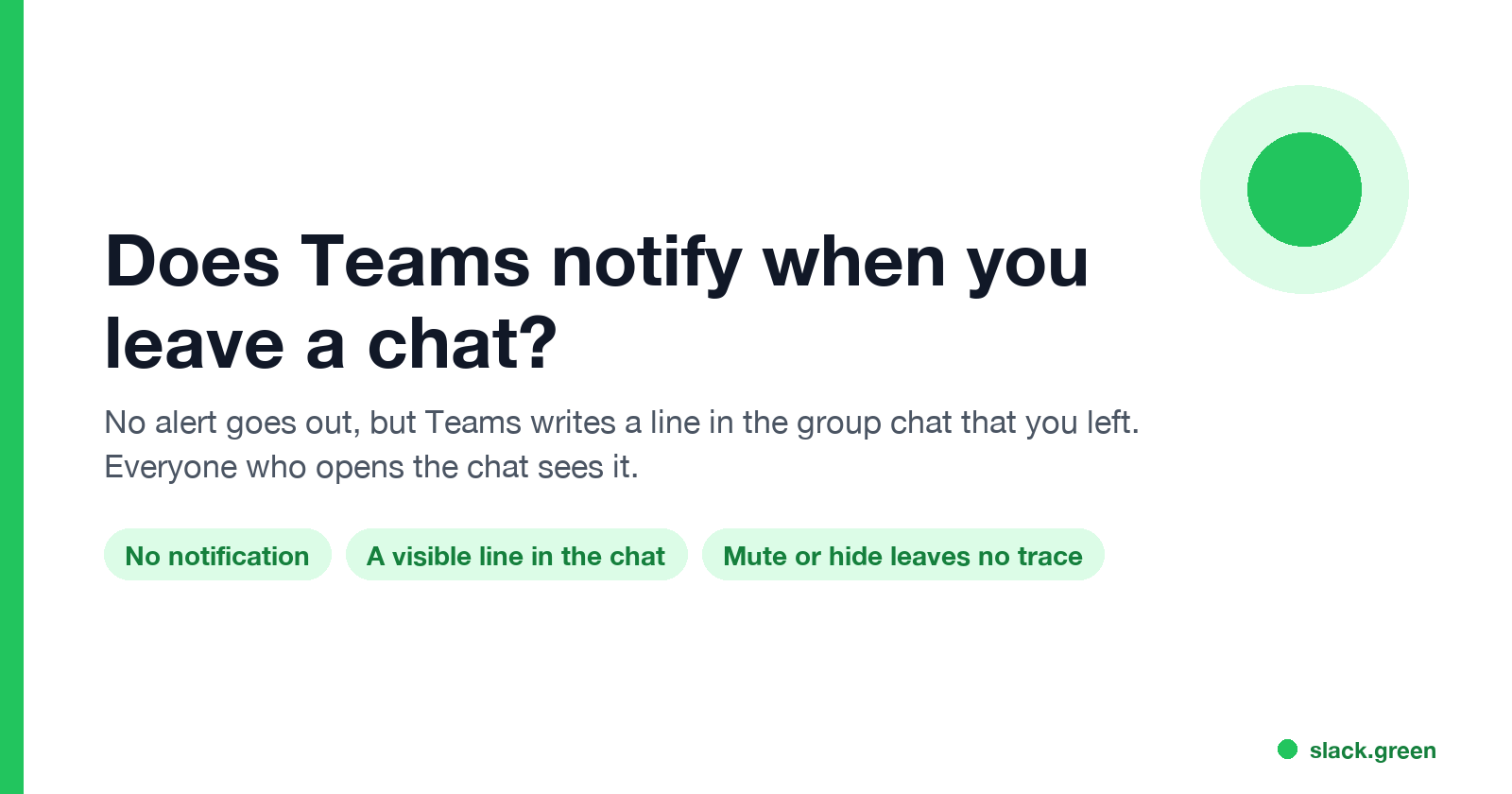 Does Teams notify when you leave a chat?

No alert goes out, but Teams writes a line in the group chat that you left. Everyone who opens the chat sees it.

No notification

A visible line in the chat

Mute or hide leaves no trace

slack.green