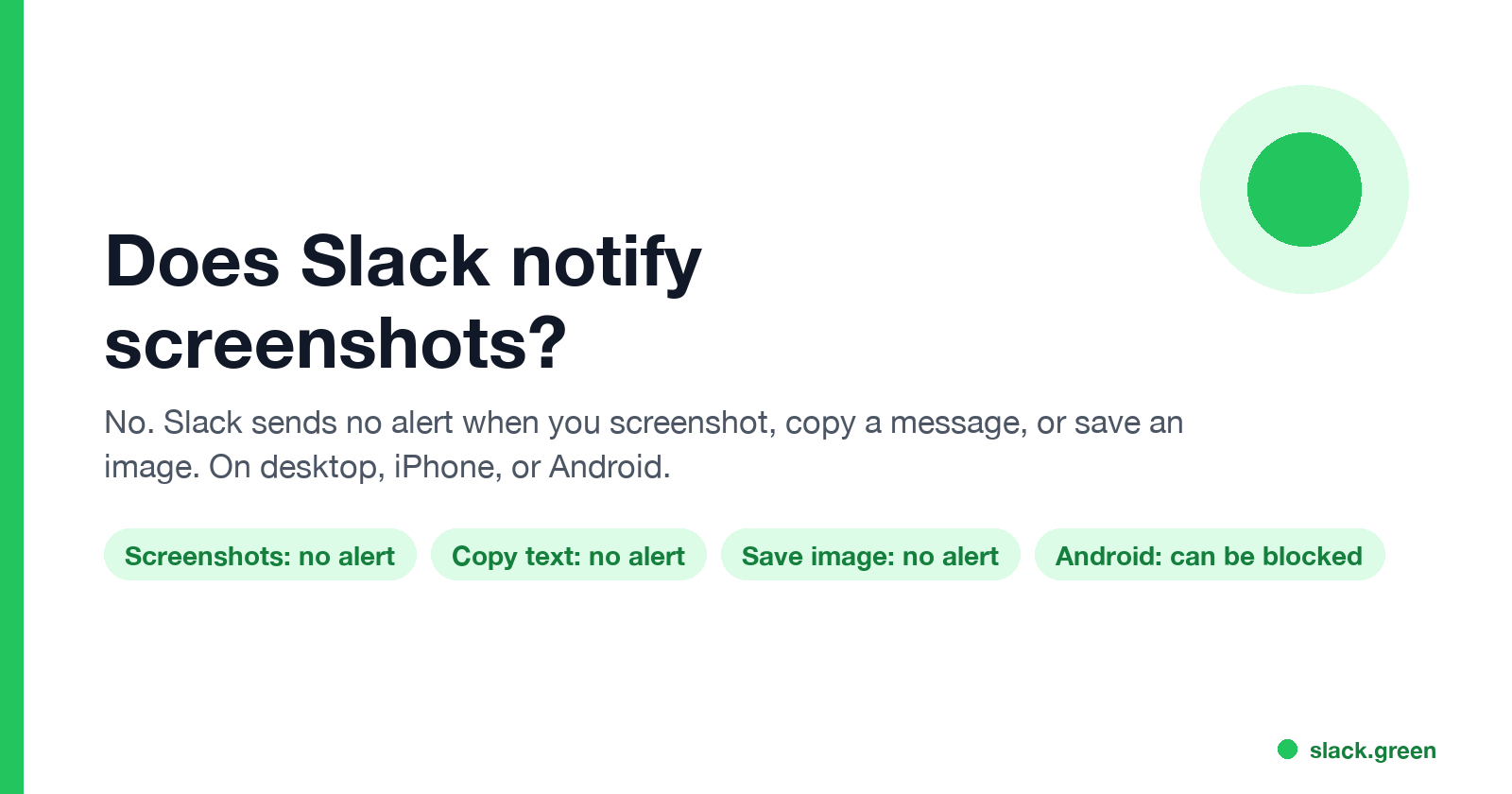 Does Slack notify screenshots?

No. Slack sends no alert when you screenshot, copy a message, or save an image. On desktop, iPhone, or Android.

Screenshots: no alert

Copy text: no alert

Save image: no alert

Android: can be blocked

slack.green