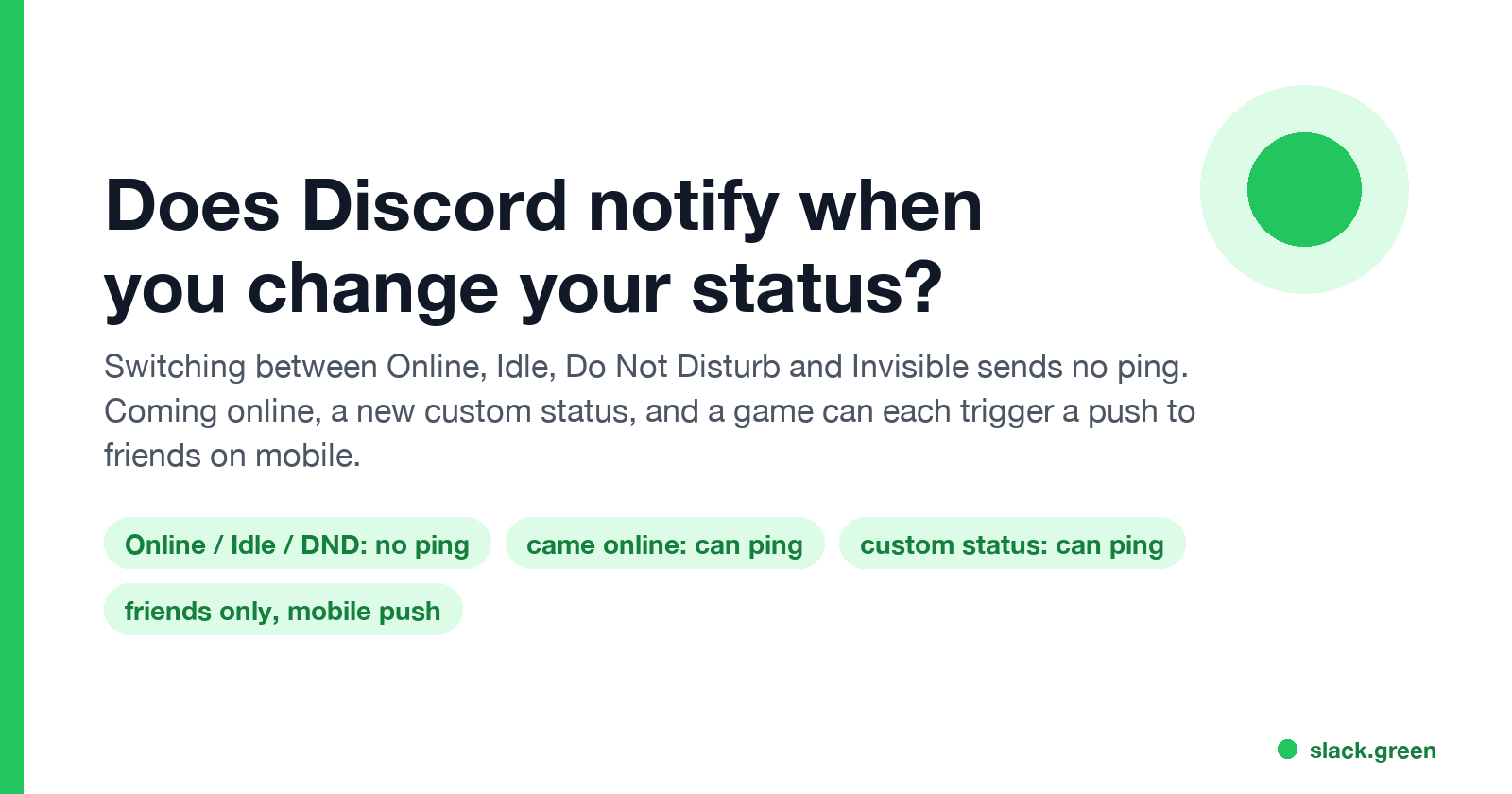 Does Discord notify when you change your status?

Switching between Online, Idle, Do Not Disturb and Invisible sends no ping. Coming online, a new custom status, and a game can each trigger a push to friends on mobile.

Online / Idle / DND: no ping

came online: can ping

custom status: can ping

friends only, mobile push

slack.green