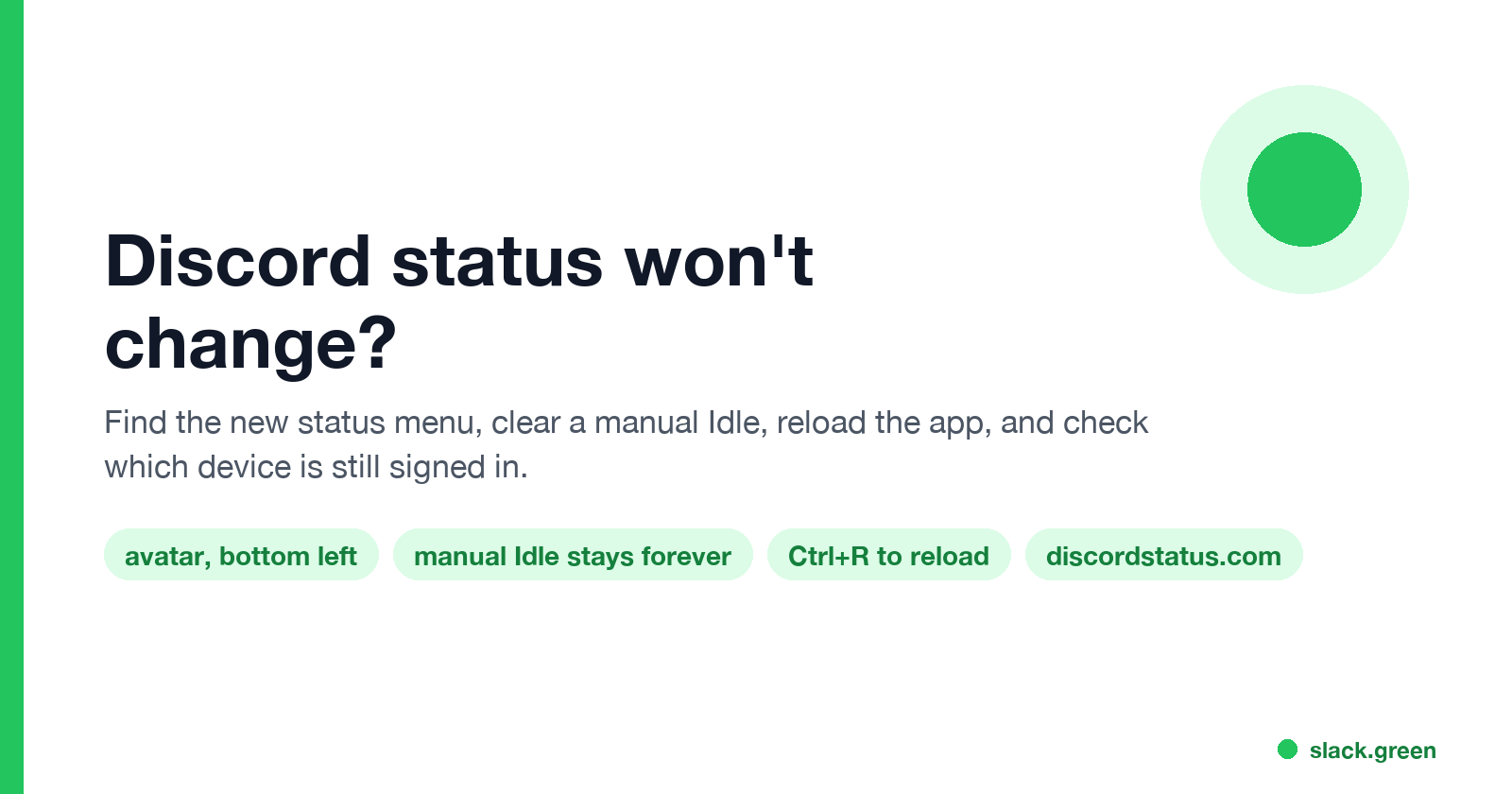 Discord status won't change?

Find the new status menu, clear a manual Idle, reload the app, and check which device is still signed in.

avatar, bottom left

manual Idle stays forever

Ctrl+R to reload

discordstatus.com

slack.green