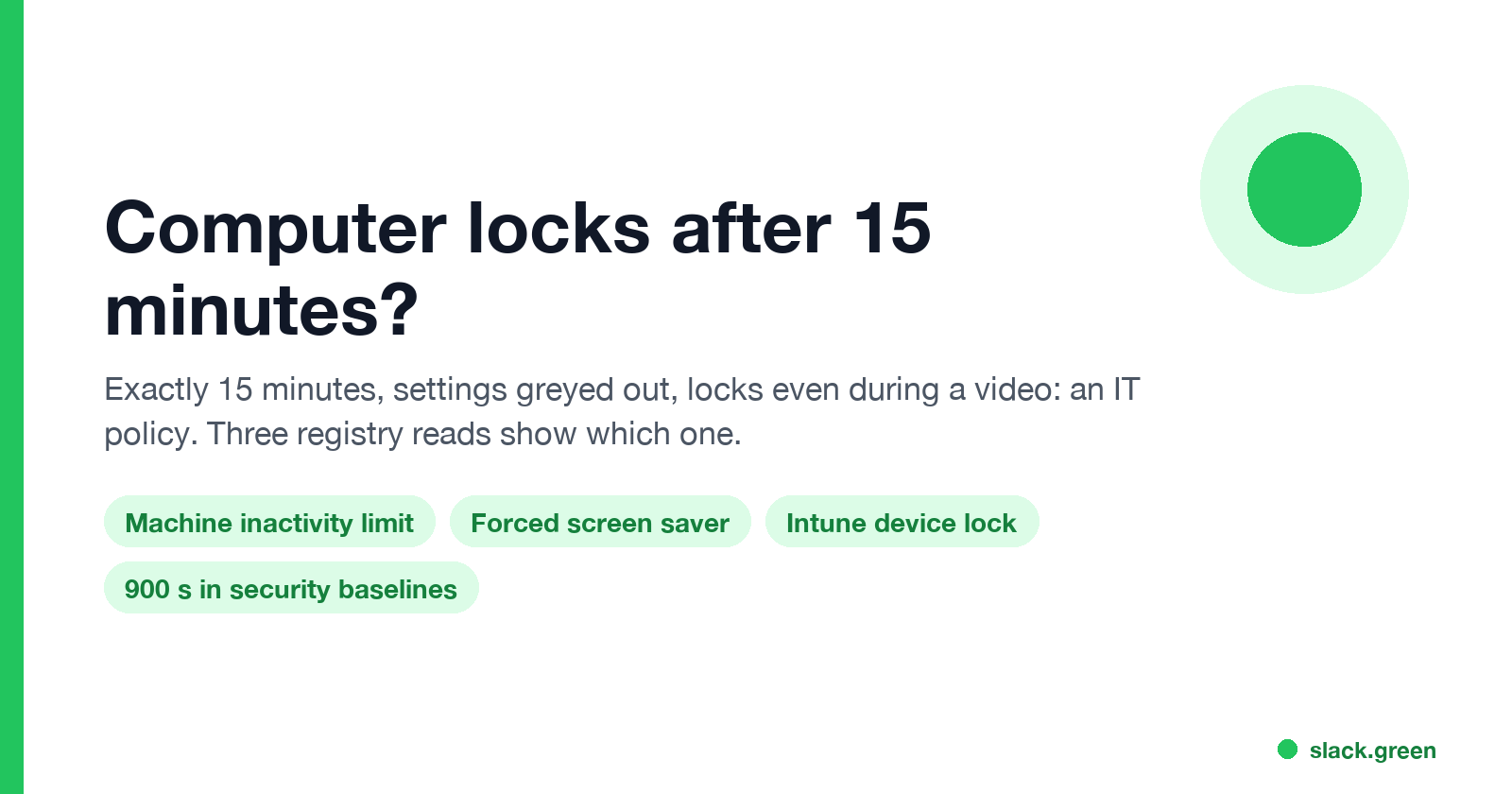 Computer locks after 15 minutes?

Exactly 15 minutes, settings greyed out, locks even during a video: an IT policy. Three registry reads show which one.

Machine inactivity limit

Forced screen saver

Intune device lock

900 s in security baselines

slack.green