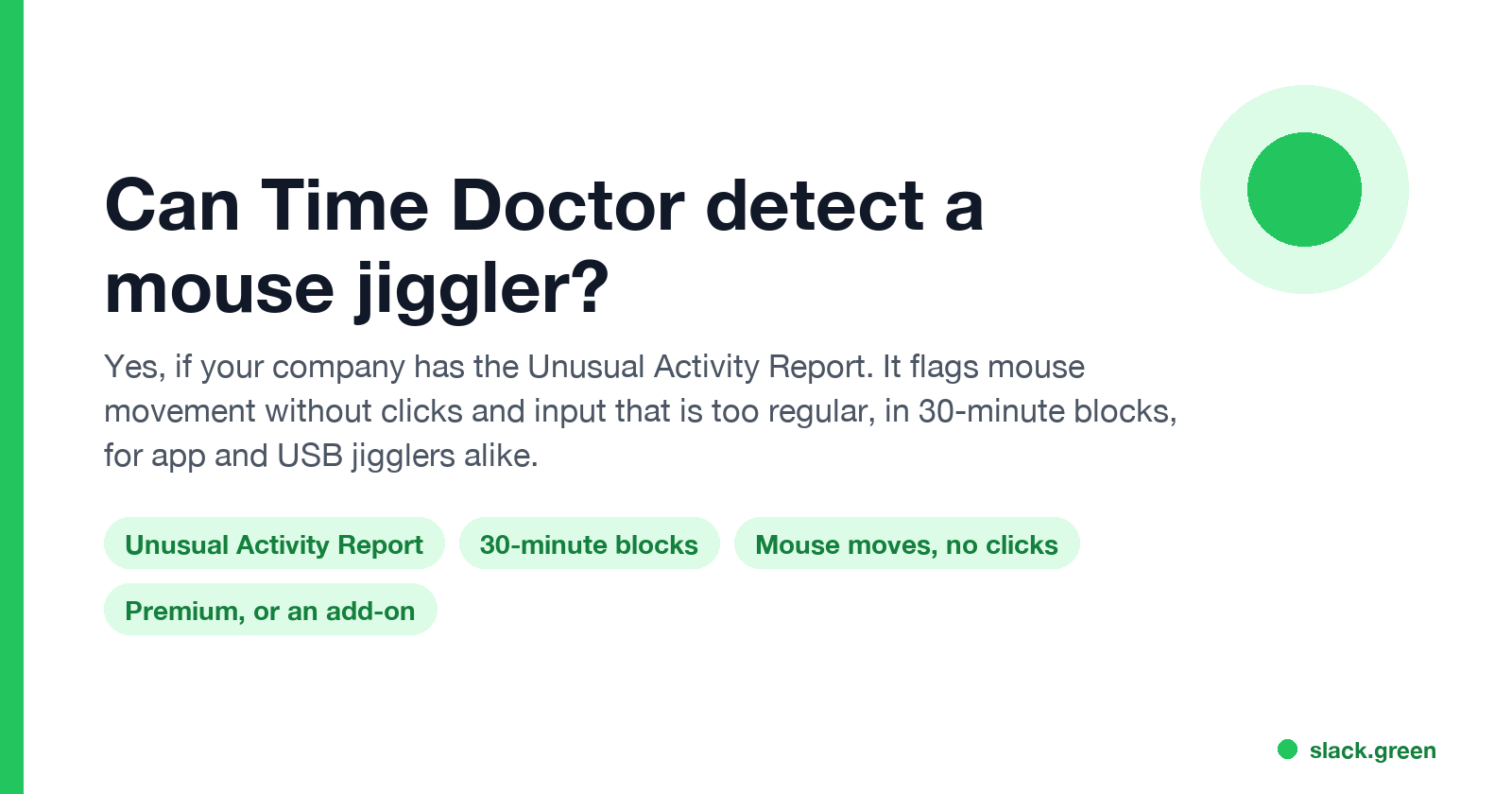 Can Time Doctor detect a mouse jiggler?

Yes, if your company has the Unusual Activity Report. It flags mouse movement without clicks and input that is too regular, in 30-minute blocks, for app and USB jigglers alike.

Unusual Activity Report

30-minute blocks

Mouse moves, no clicks

Premium, or an add-on

slack.green