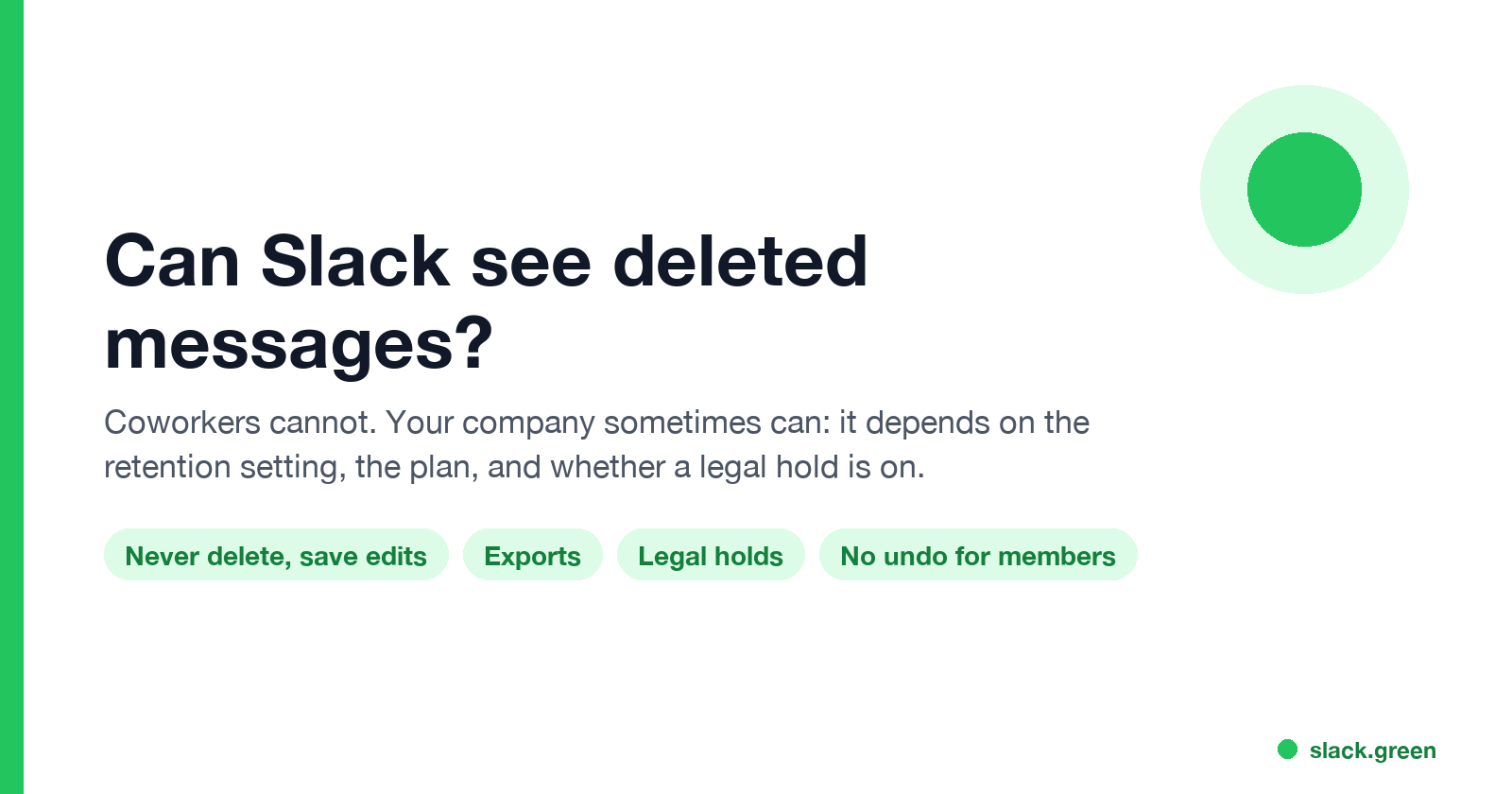 Can Slack see deleted messages?

Coworkers cannot. Your company sometimes can: it depends on the retention setting, the plan, and whether a legal hold is on.

Never delete, save edits

Exports

Legal holds

No undo for members

slack.green