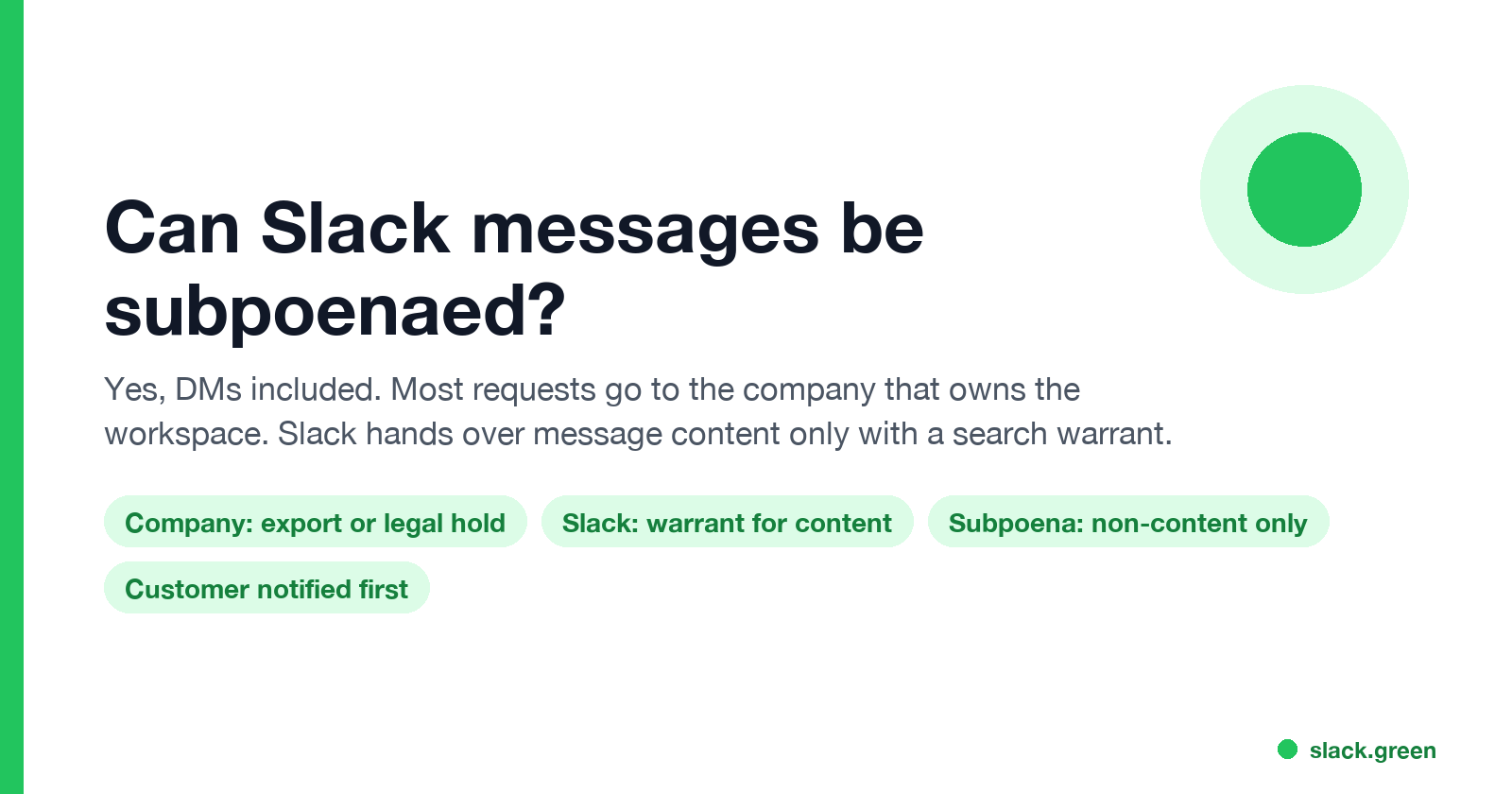 Can Slack messages be subpoenaed?

Yes, DMs included. Most requests go to the company that owns the workspace. Slack hands over message content only with a search warrant.

Company: export or legal hold

Slack: warrant for content

Subpoena: non-content only

Customer notified first

slack.green