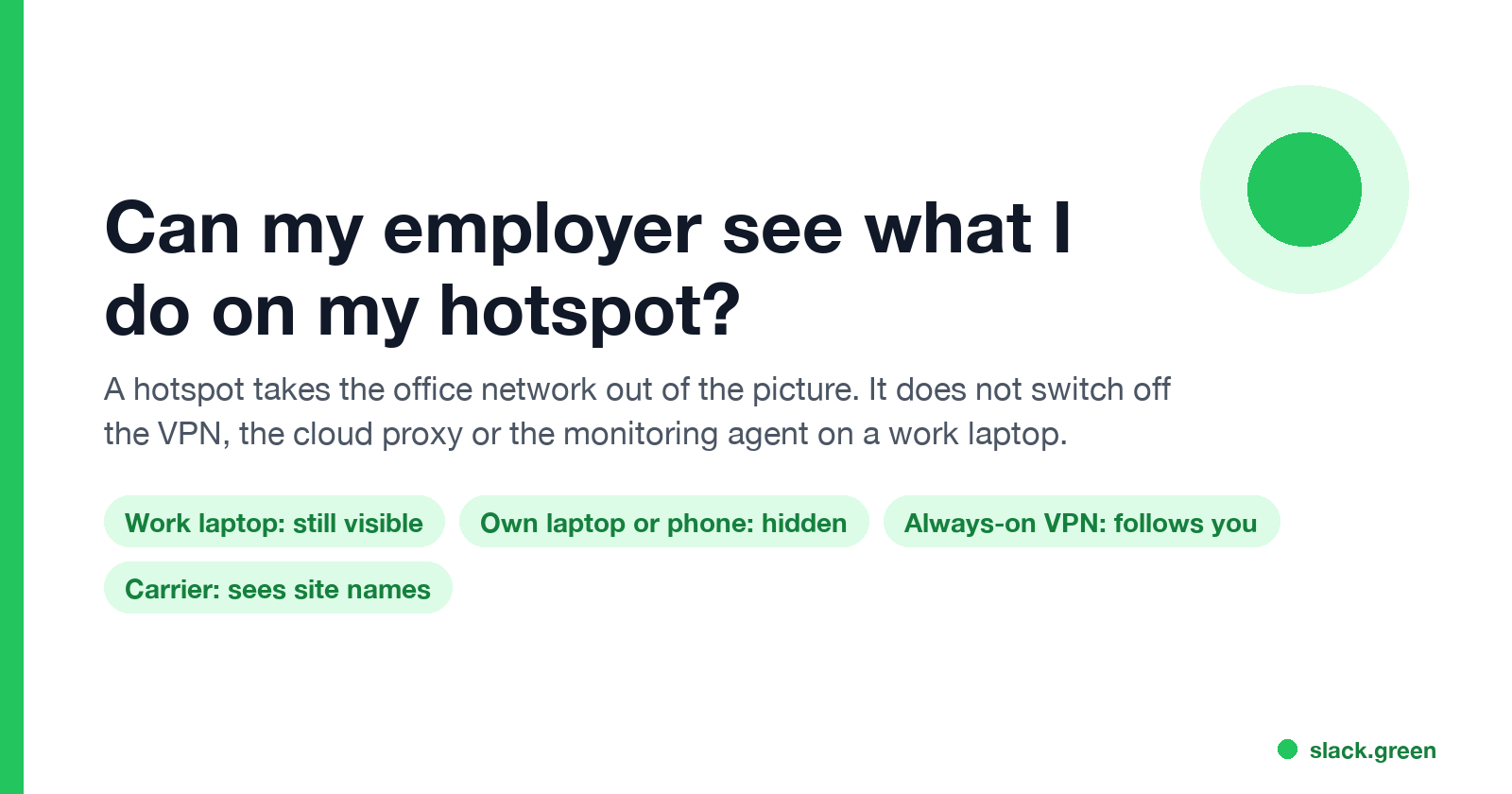 Can my employer see what I do on my hotspot?

A hotspot takes the office network out of the picture. It does not switch off the VPN, the cloud proxy or the monitoring agent on a work laptop.

Work laptop: still visible

Own laptop or phone: hidden

Always-on VPN: follows you

Carrier: sees site names

slack.green